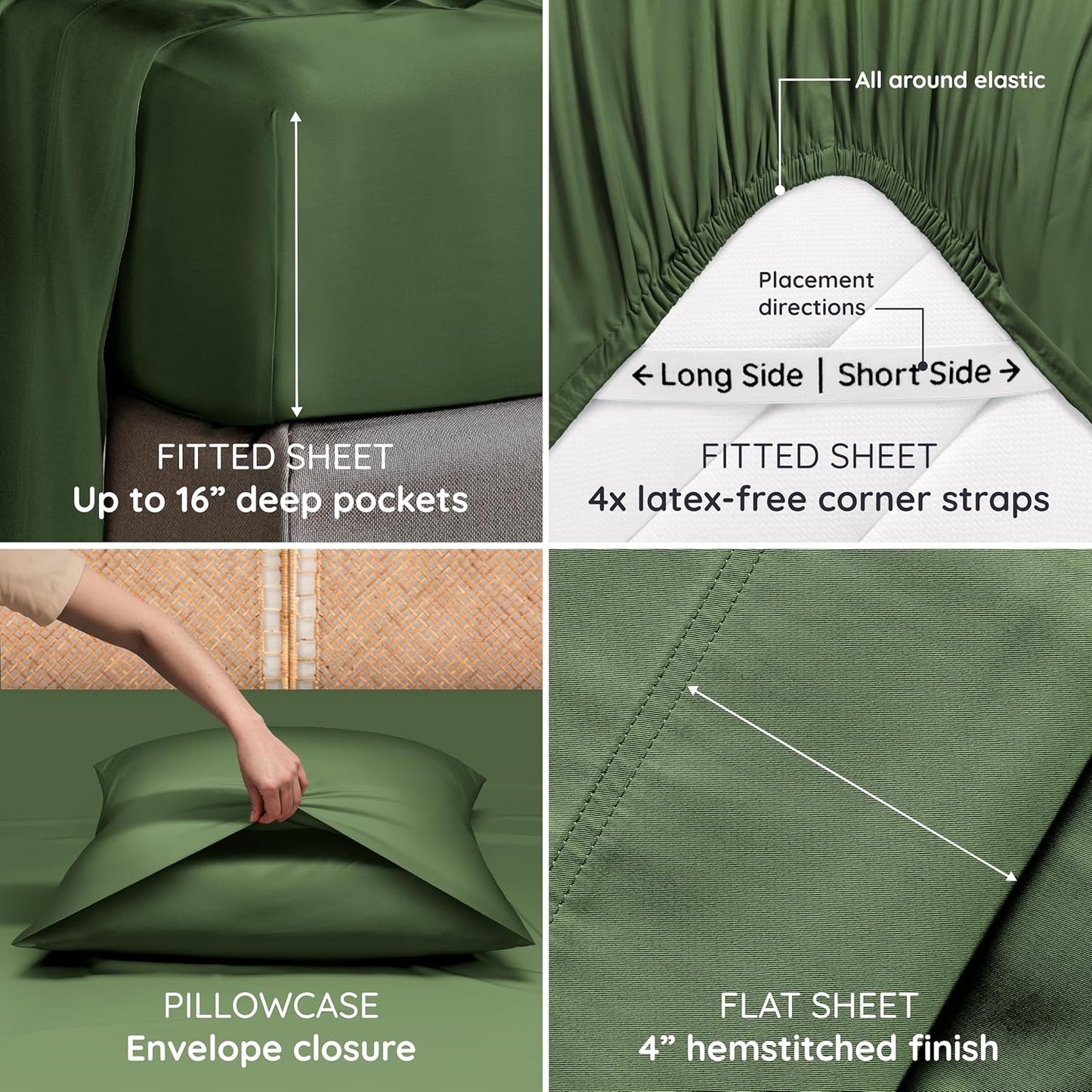 FITTED SHEET
Up to 16” deep pockets

All around elastic

Placement directions

← Long Side | Short Side →

FITTED SHEET
4x latex-free corner straps

PILLOWCASE
Envelope closure

FLAT SHEET
4” hemstitched finish