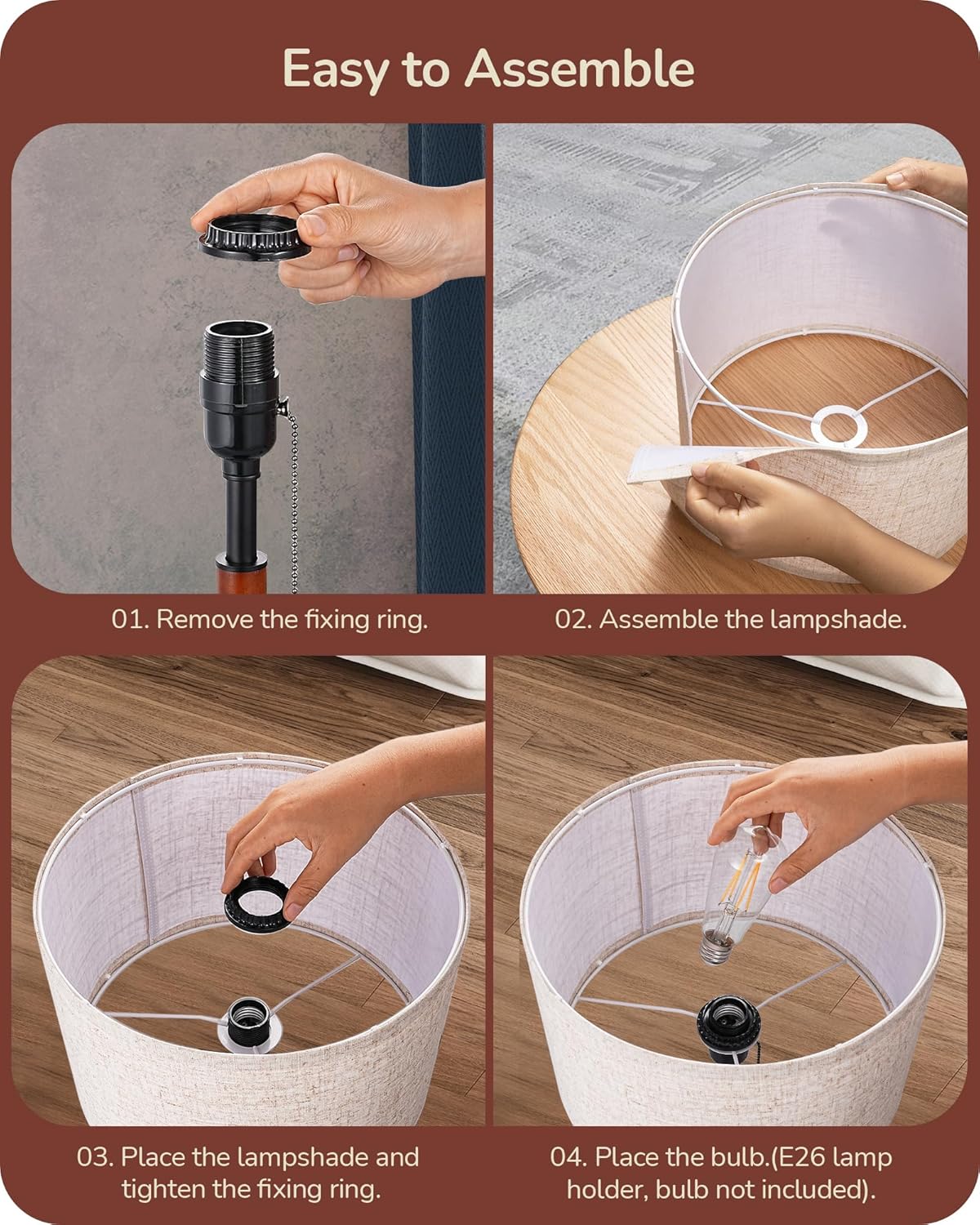 Easy to Assemble

01. Remove the fixing ring.

02. Assemble the lampshade.

03. Place the lampshade and tighten the fixing ring.

04. Place the bulb.(E26 lamp holder, bulb not included).