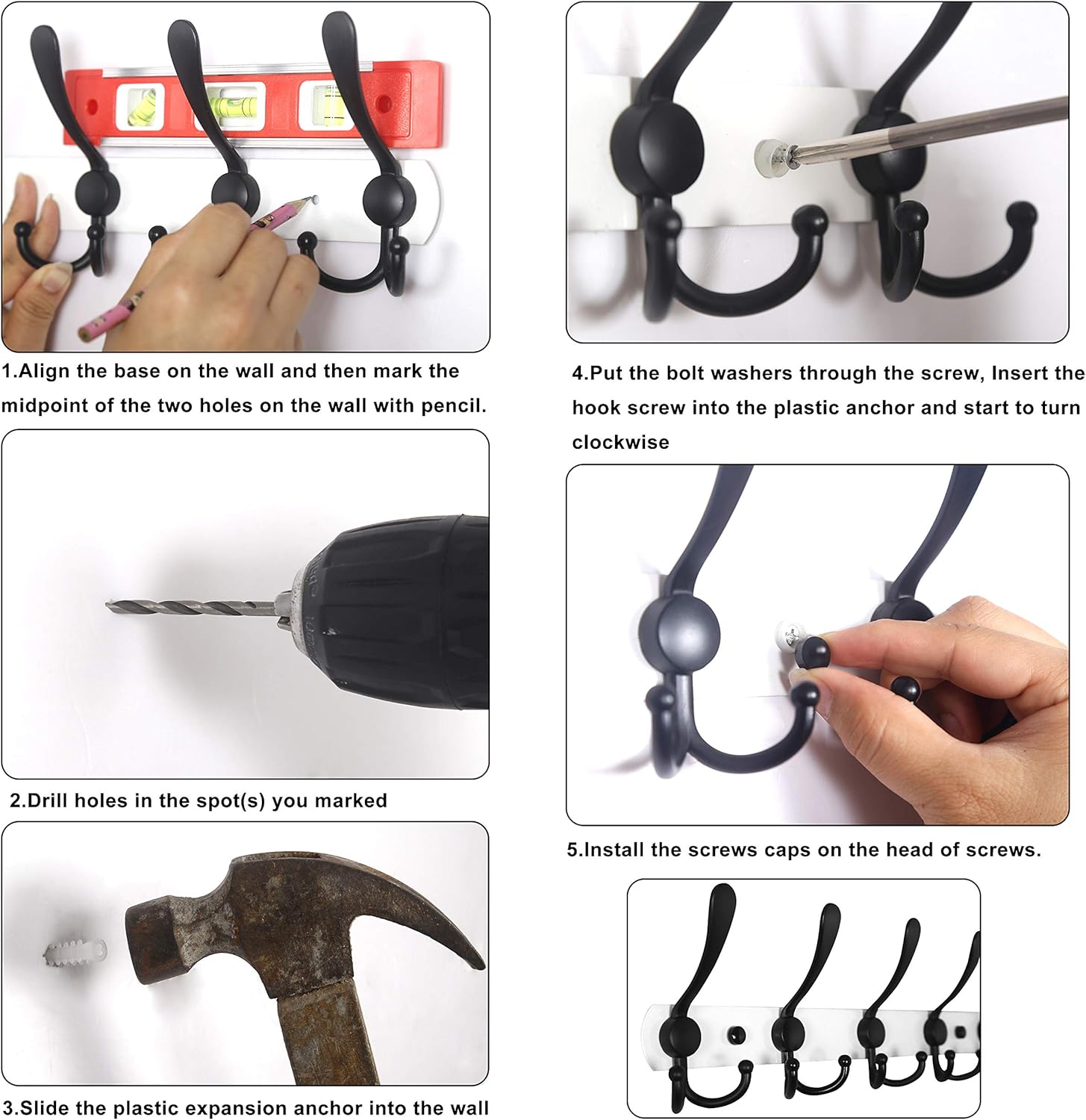 1.Align the base on the wall and then mark the midpoint of the two holes on the wall with pencil.

2.Drill holes in the spot(s) you marked

3.Slide the plastic expansion anchor into the wall

4.Put the bolt washers through the screw, Insert the hook screw into the plastic anchor and start to turn clockwise

5.Install the screws caps on the head of screws.