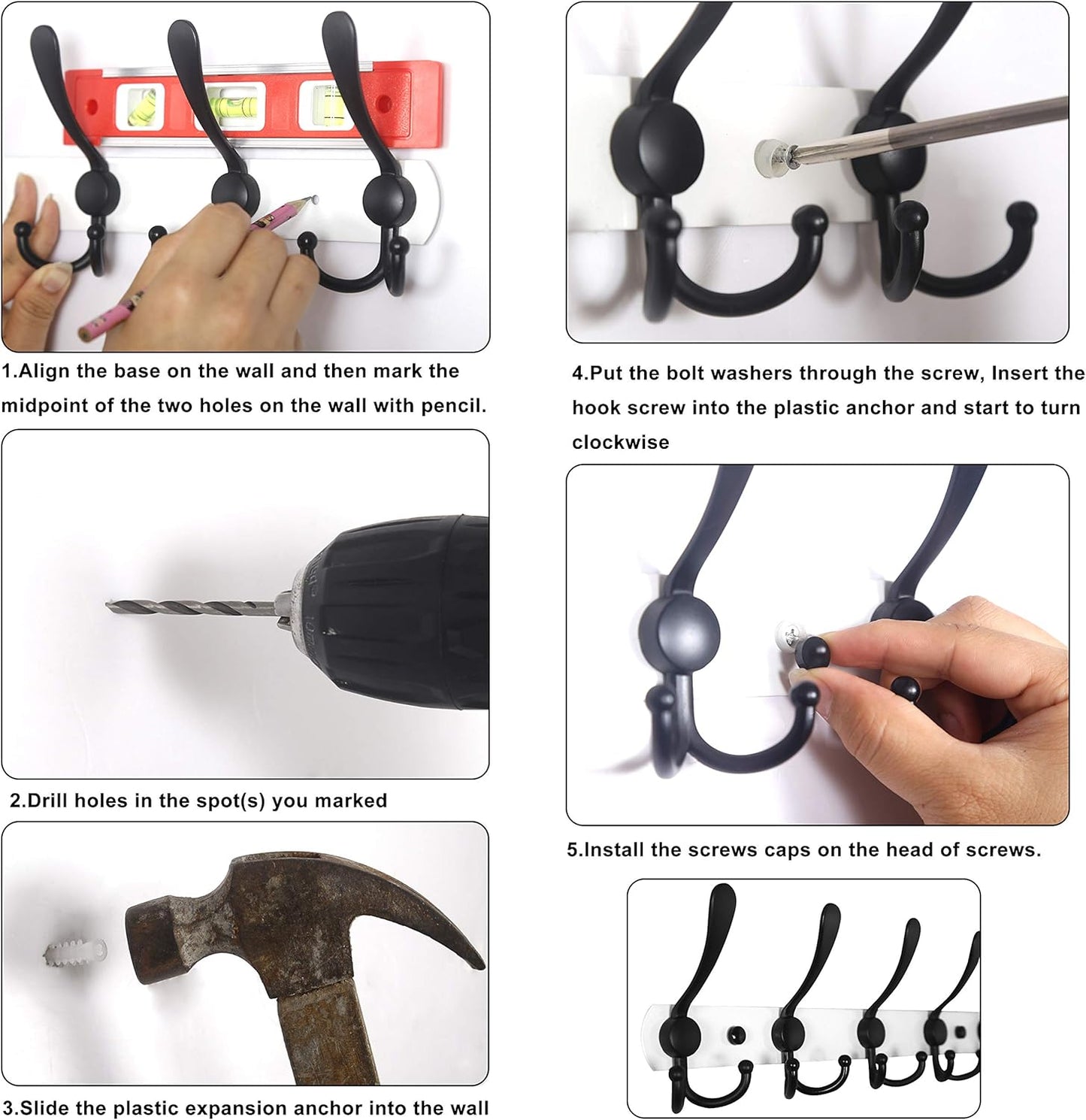 1.Align the base on the wall and then mark the midpoint of the two holes on the wall with pencil.

2.Drill holes in the spot(s) you marked

3.Slide the plastic expansion anchor into the wall

4.Put the bolt washers through the screw, Insert the hook screw into the plastic anchor and start to turn clockwise

5.Install the screws caps on the head of screws.