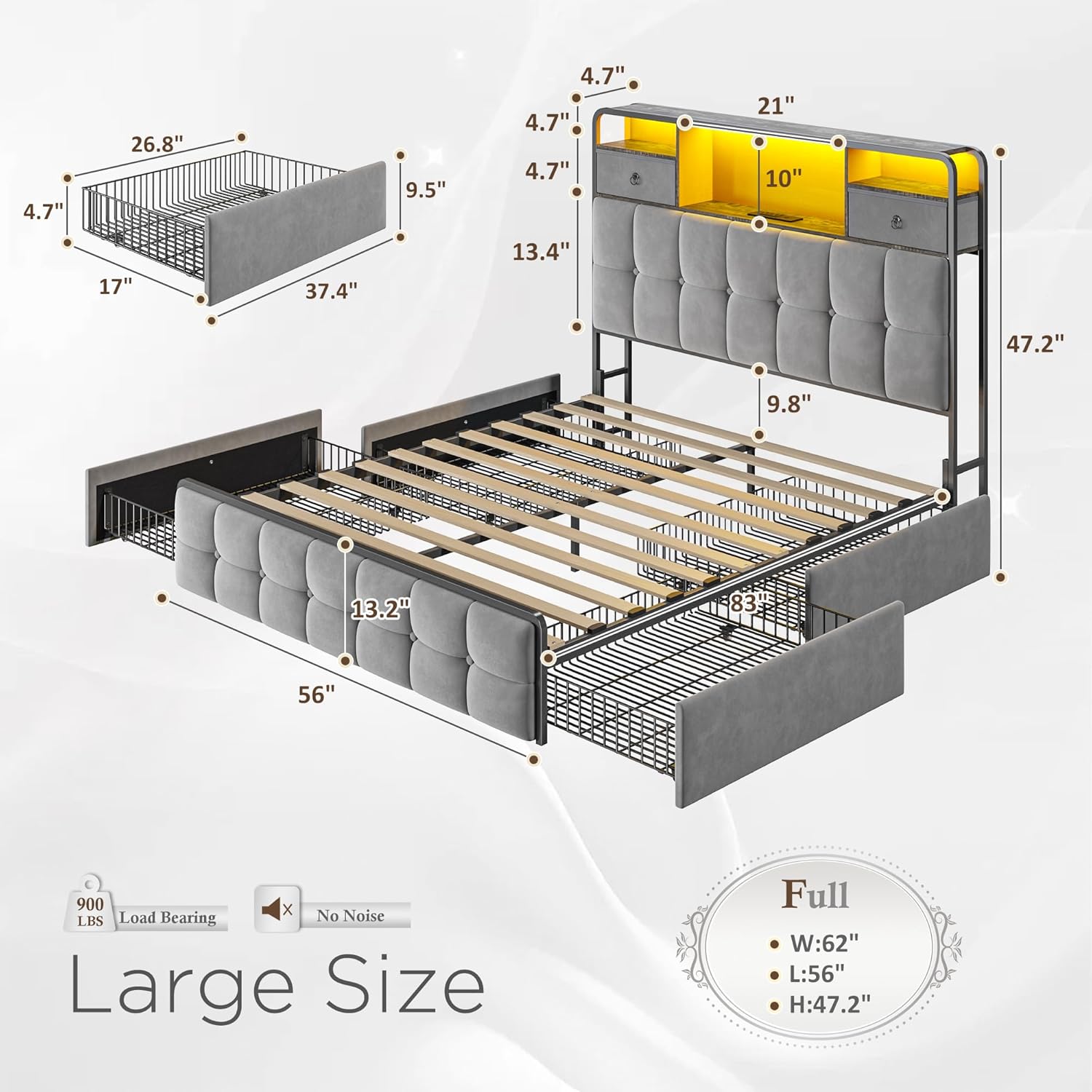 26.8"

4.7"

9.5"

17"

37.4"

4.7"

21"

4.7"

4.7"

10"

13.4"

47.2"

9.8"

13.2"

83"

56"

900 LBS Load Bearing

No Noise

Large Size

Full

W:62"

L:56"

H:47.2"