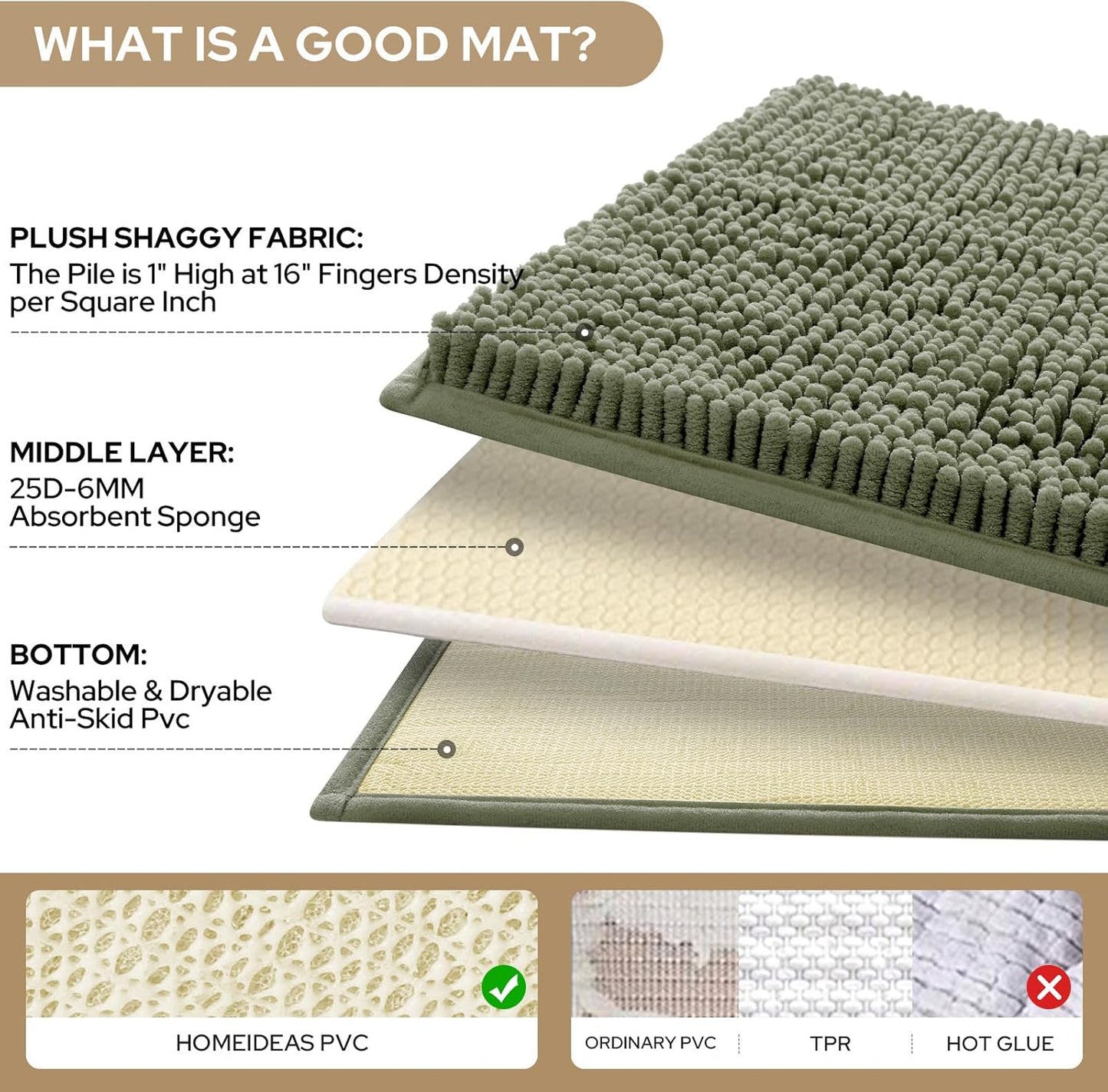 WHAT IS A GOOD MAT?

PLUSH SHAGGY FABRIC:
The Pile is 1" High at 16" Fingers Density per Square Inch

MIDDLE LAYER:
25D-6MM
Absorbent Sponge

BOTTOM:
Washable & Dryable
Anti-Skid Pvc

HOMEIDEAS PVC

ORDINARY PVC

TPR

HOT GLUE