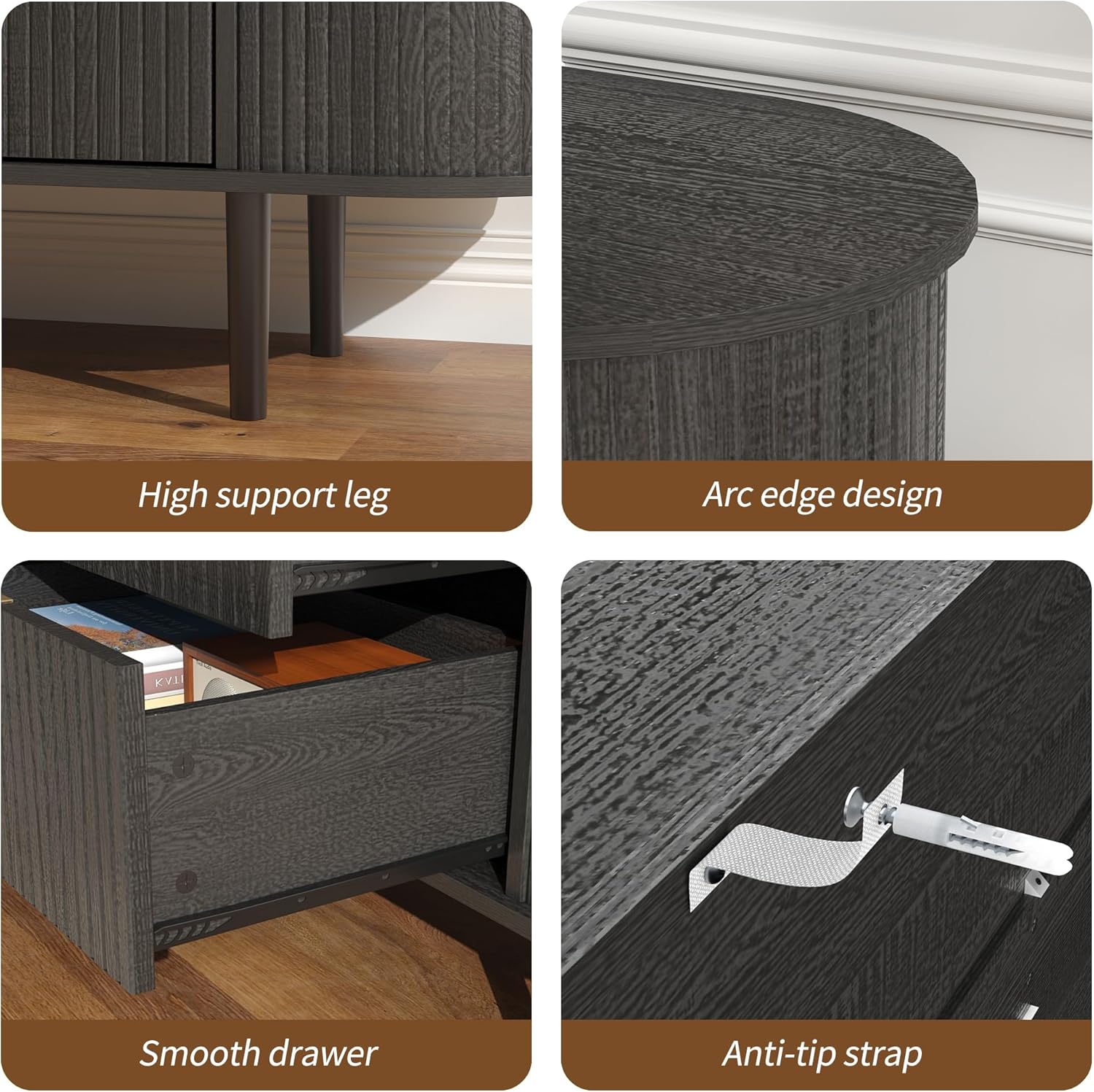 High support leg

Arc edge design

KVII

Smooth drawer

Anti-tip strap