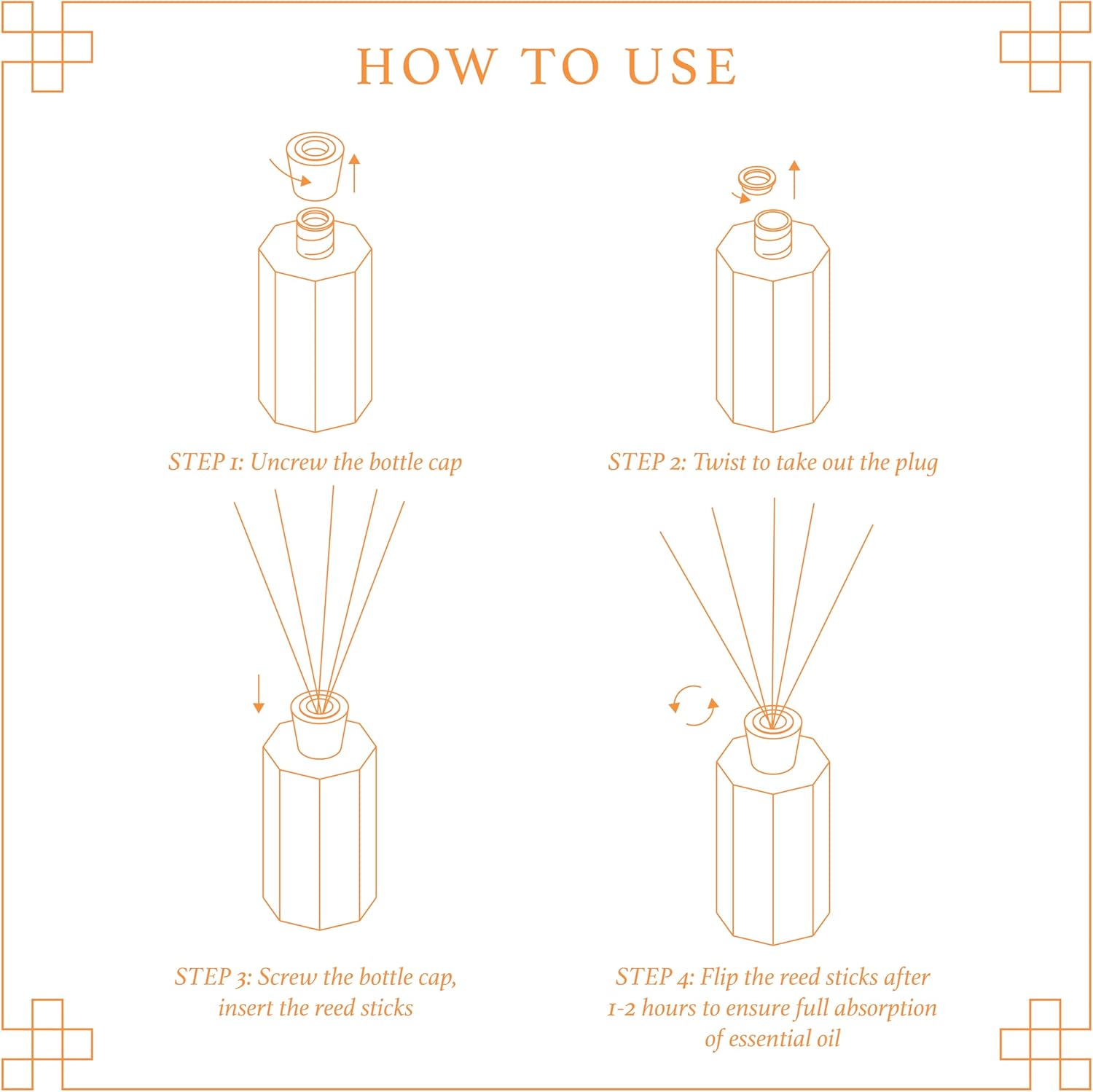 HOW TO USE

STEP 1: Uncrew the bottle cap

STEP 2: Twist to take out the plug

STEP 3: Screw the bottle cap, insert the reed sticks

STEP 4: Flip the reed sticks after 1-2 hours to ensure full absorption of essential oil