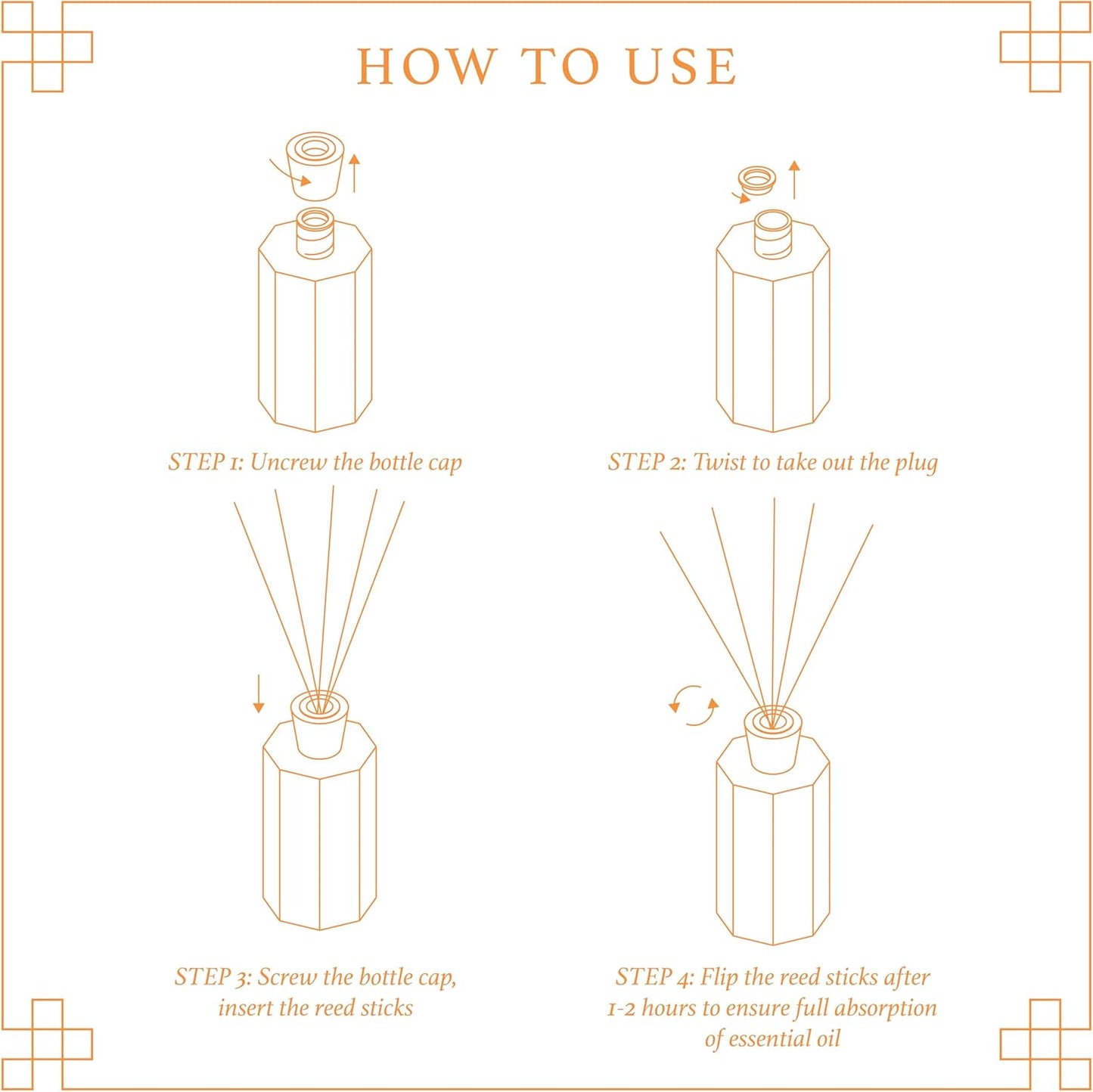 HOW TO USE

STEP 1: Uncrew the bottle cap

STEP 2: Twist to take out the plug

STEP 3: Screw the bottle cap, insert the reed sticks

STEP 4: Flip the reed sticks after 1-2 hours to ensure full absorption of essential oil