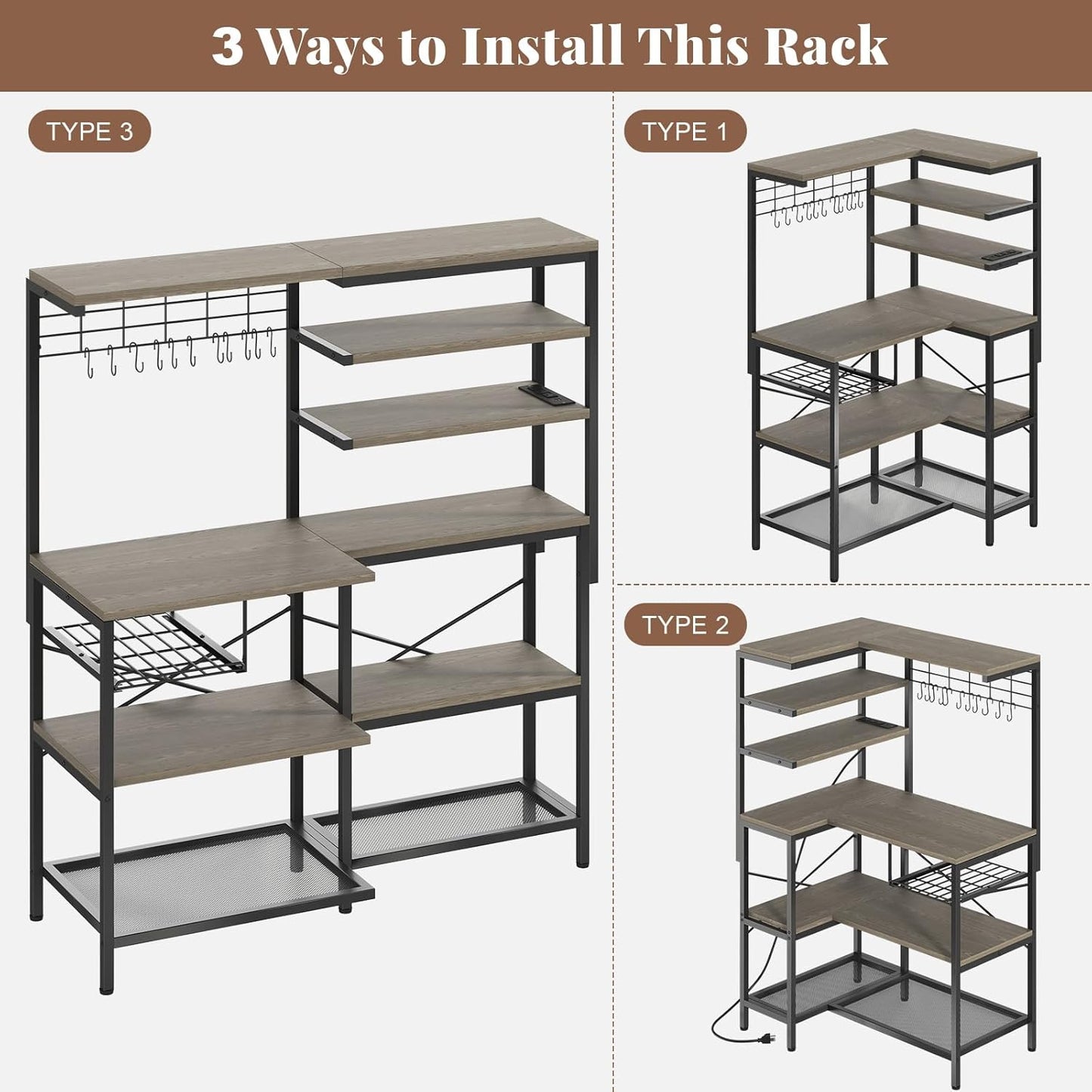 3 Ways to Install This Rack

TYPE 3

TYPE 1

TYPE 2