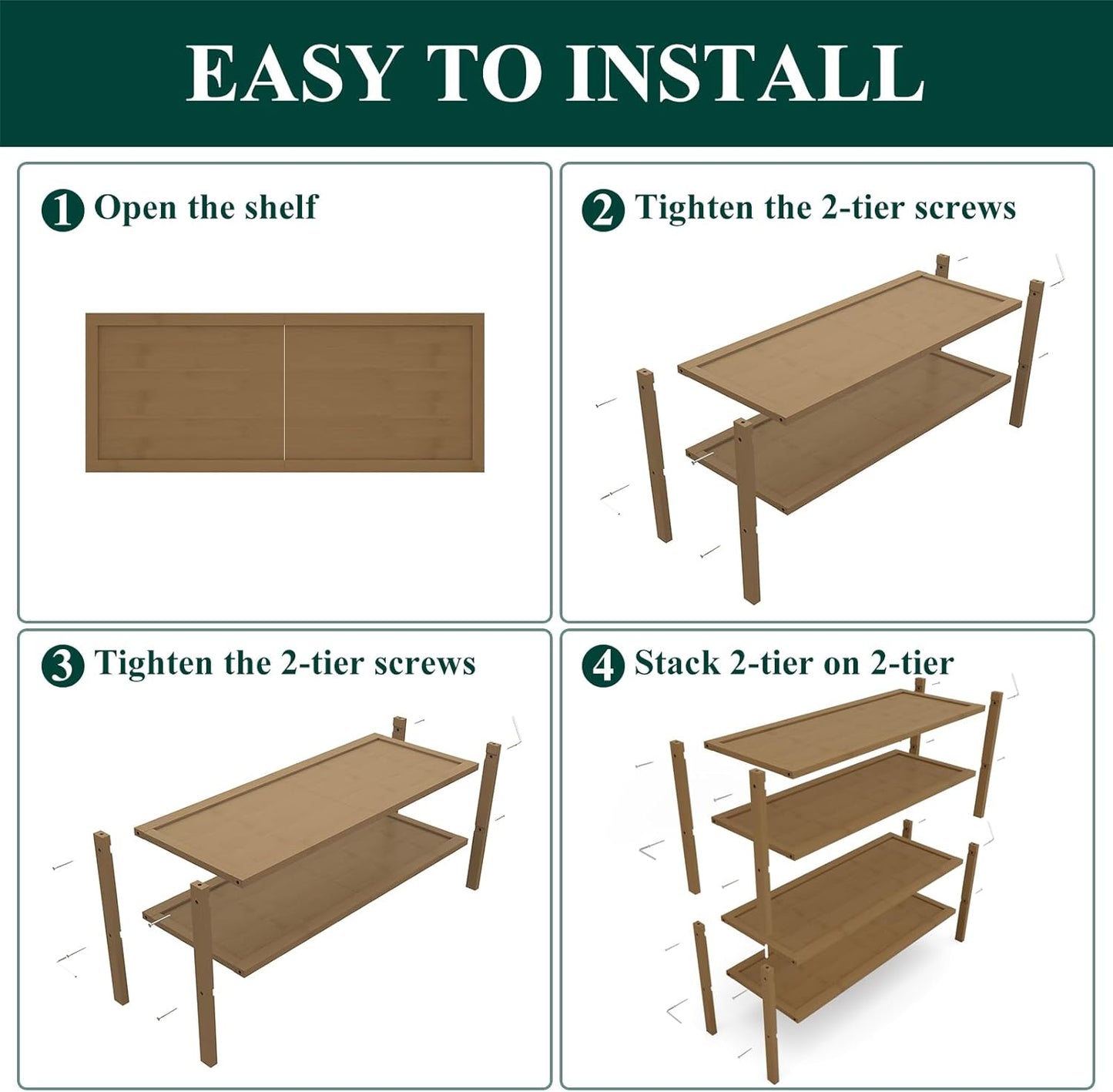 EASY TO INSTALL

1 Open the shelf

2 Tighten the 2-tier screws

3 Tighten the 2-tier screws

4 Stack 2-tier on 2-tier