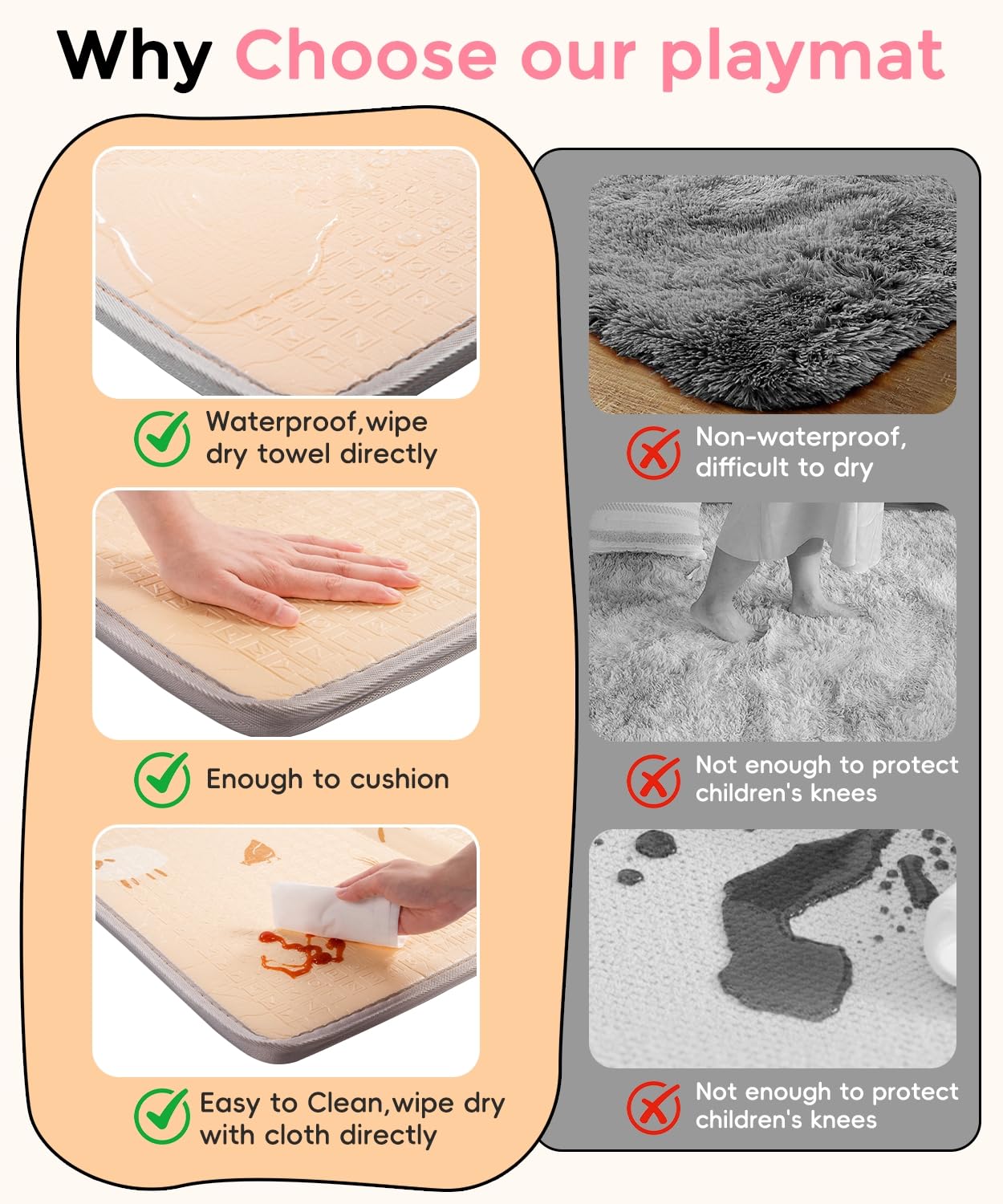 Why Choose our playmat

Waterproof,wipe dry towel directly

Enough to cushion

Easy to Clean,wipe dry with cloth directly

Non-waterproof, difficult to dry

Not enough to protect children's knees

Not enough to protect children's knees