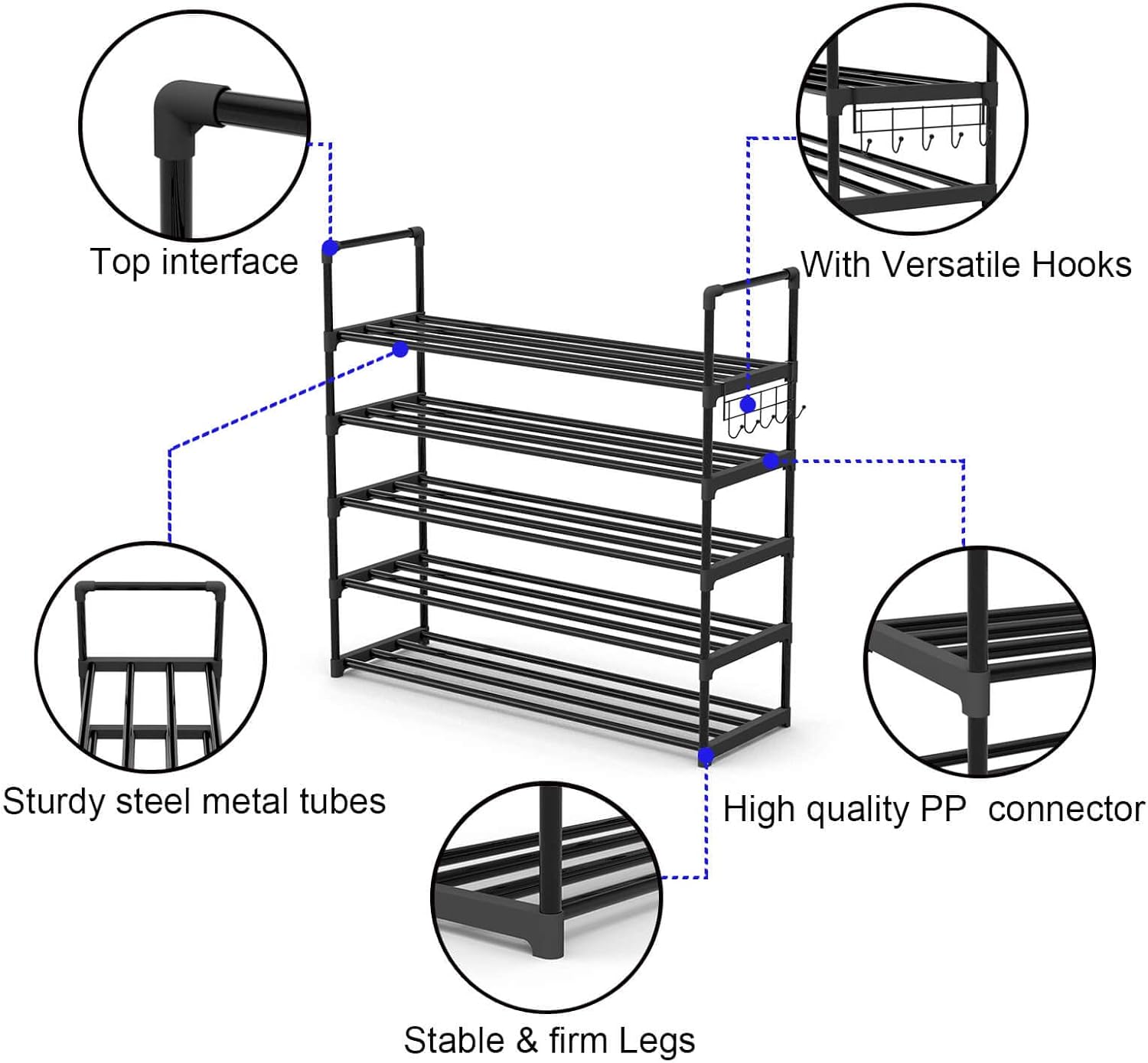 Top interface

With Versatile Hooks

Sturdy steel metal tubes

High quality PP connector

Stable & firm Legs