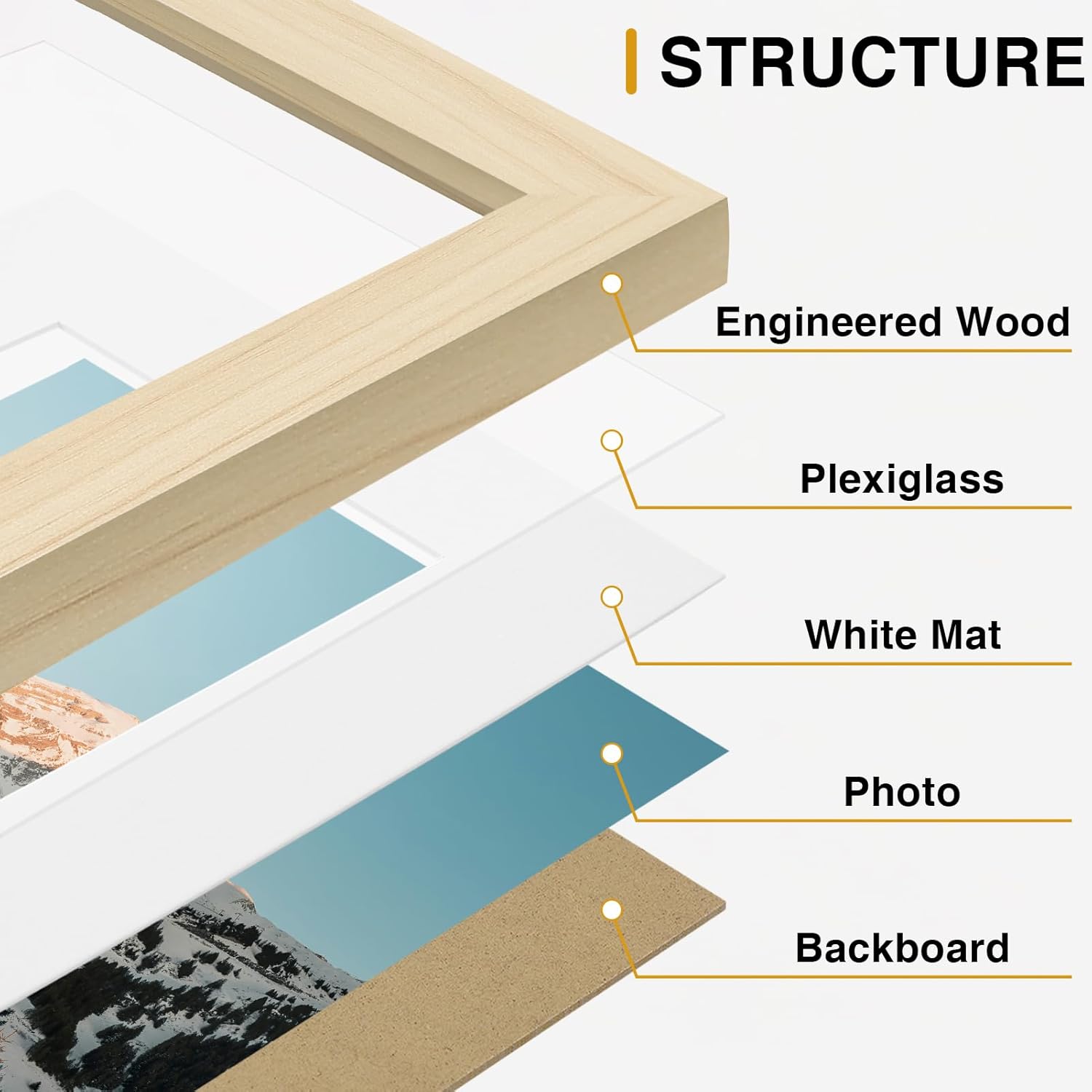 STRUCTURE

Engineered Wood

Plexiglass

White Mat

Photo

Backboard