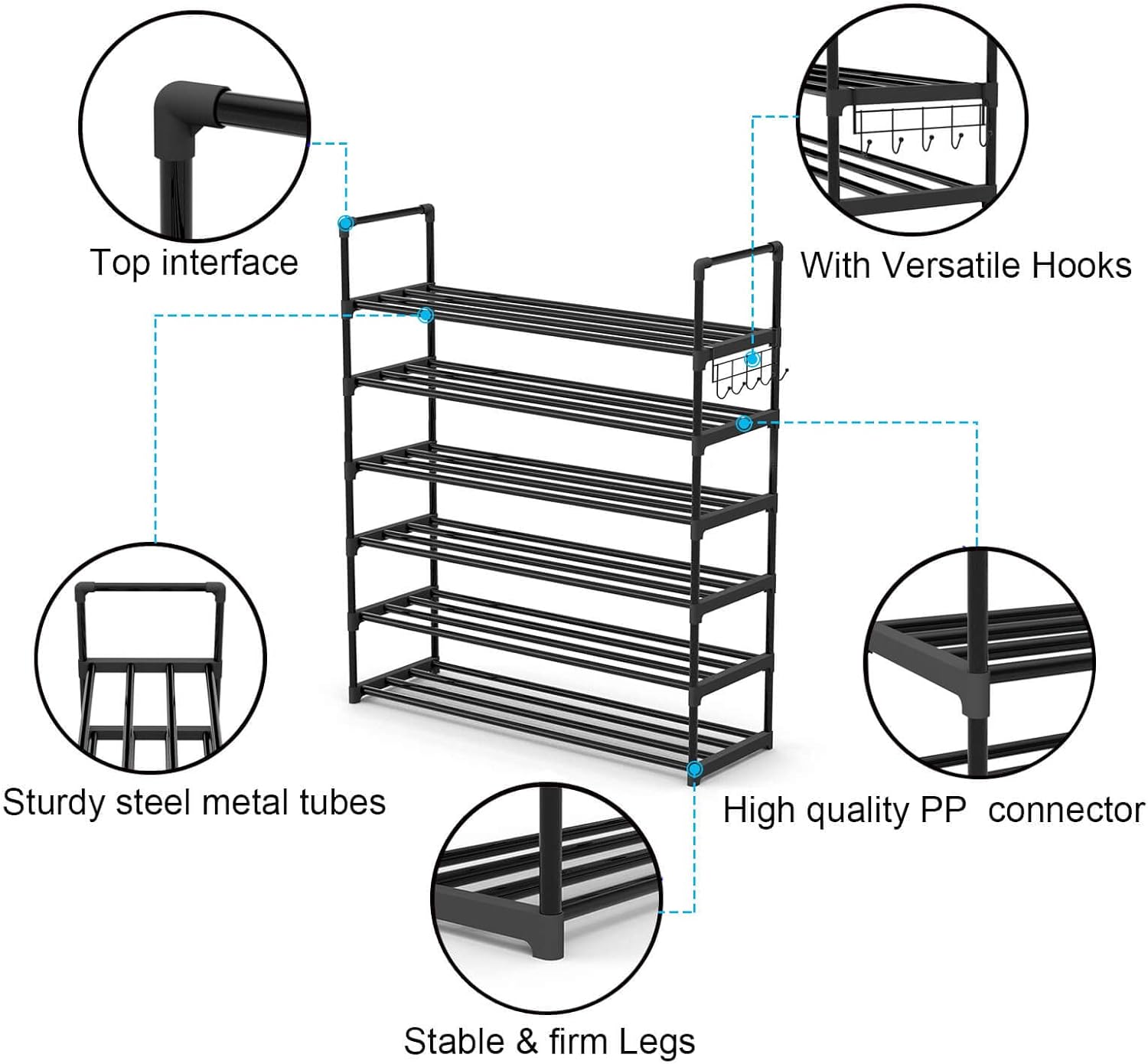 Top interface

With Versatile Hooks

Sturdy steel metal tubes

High quality PP connector

Stable & firm Legs