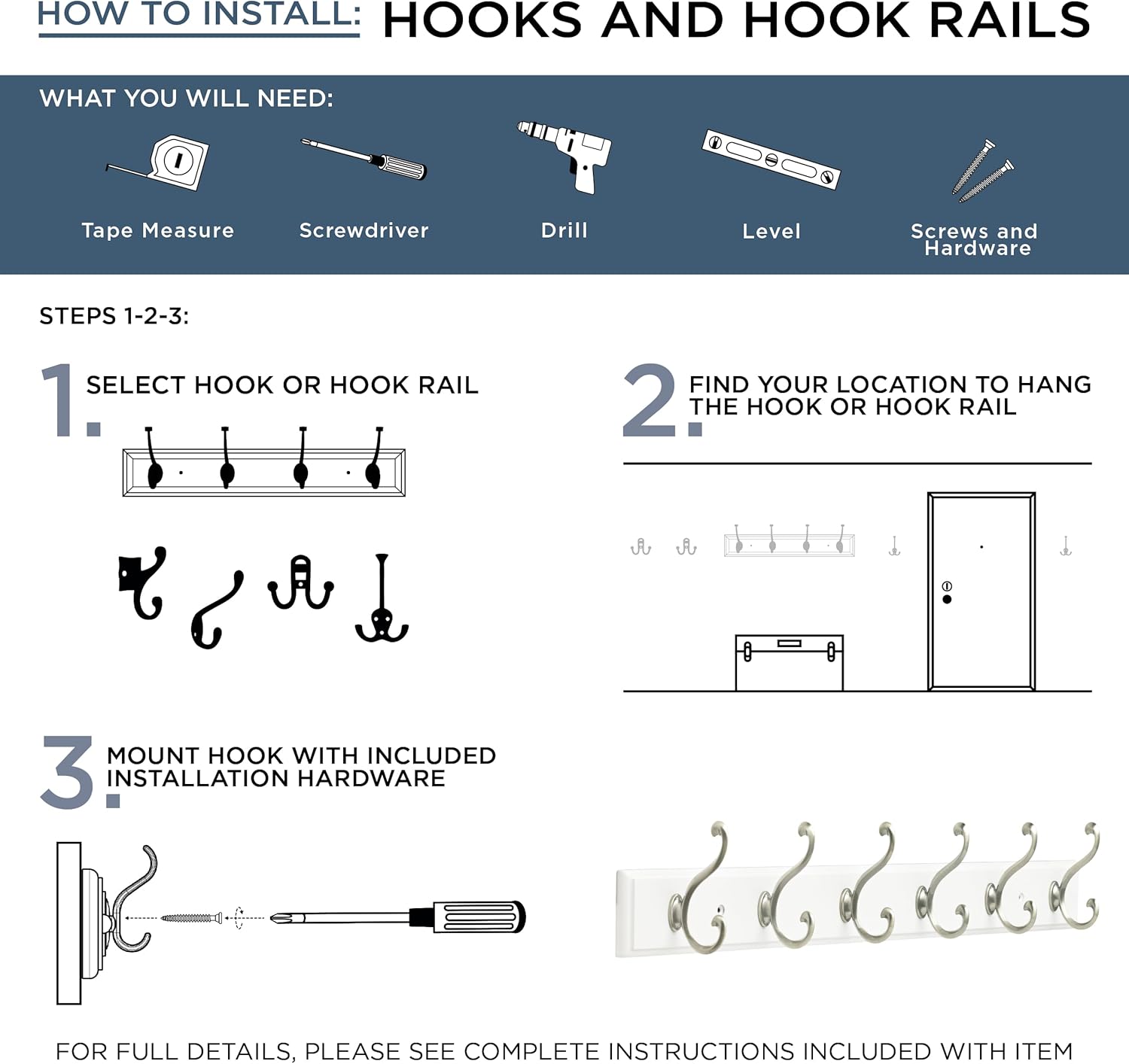 HOW TO INSTALL: HOOKS AND HOOK RAILS

WHAT YOU WILL NEED:

Tape Measure

Screwdriver

Drill

Level

Screws and Hardware

STEPS 1-2-3:

1. SELECT HOOK OR HOOK RAIL

2. FIND YOUR LOCATION TO HANG THE HOOK OR HOOK RAIL

3. MOUNT HOOK WITH INCLUDED INSTALLATION HARDWARE

FOR FULL DETAILS, PLEASE SEE COMPLETE INSTRUCTIONS INCLUDED WITH ITEM