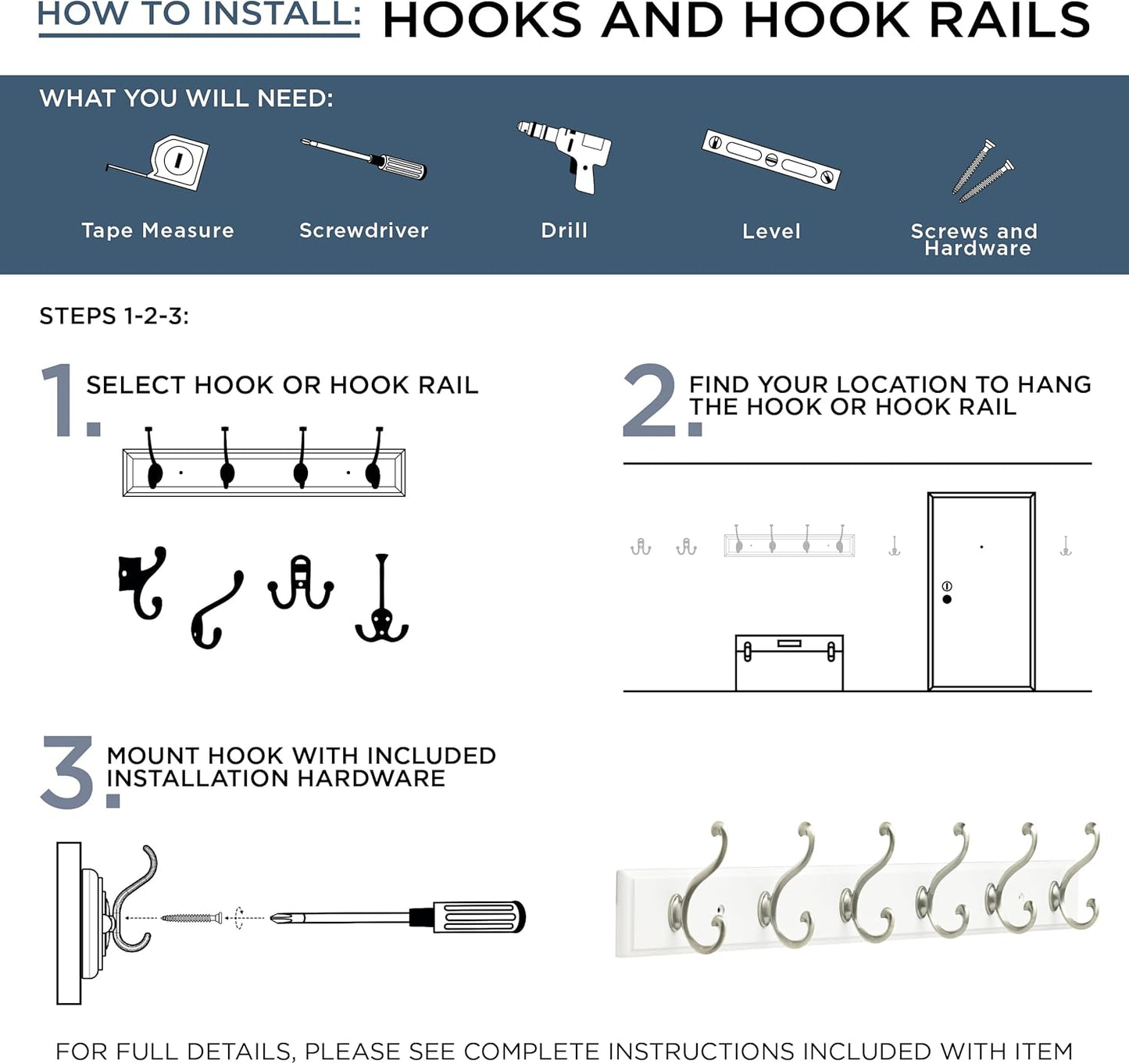 HOW TO INSTALL: HOOKS AND HOOK RAILS

WHAT YOU WILL NEED:

Tape Measure

Screwdriver

Drill

Level

Screws and Hardware

STEPS 1-2-3:

1. SELECT HOOK OR HOOK RAIL

2. FIND YOUR LOCATION TO HANG THE HOOK OR HOOK RAIL

3. MOUNT HOOK WITH INCLUDED INSTALLATION HARDWARE

FOR FULL DETAILS, PLEASE SEE COMPLETE INSTRUCTIONS INCLUDED WITH ITEM