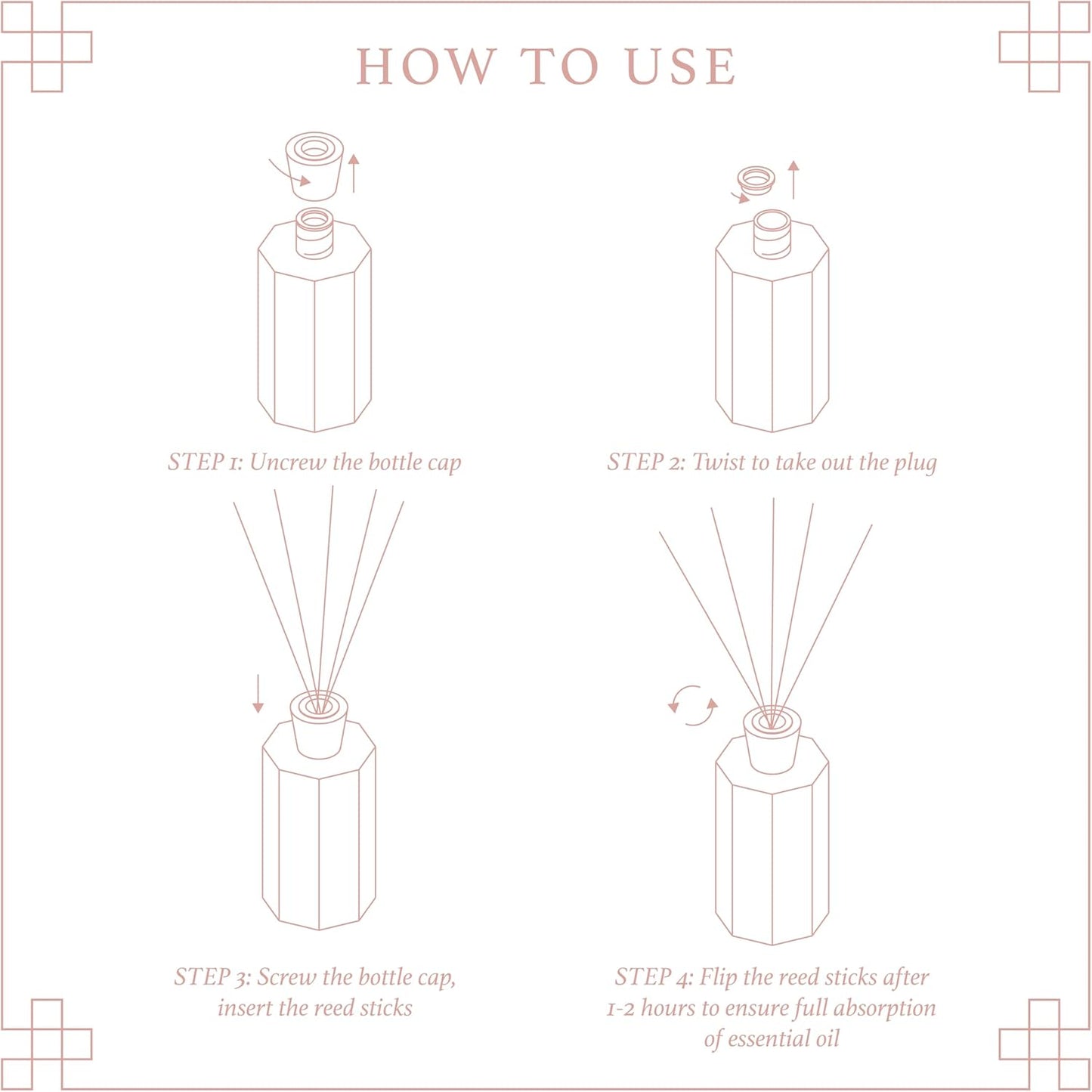 HOW TO USE

STEP 1: Uncrew the bottle cap

STEP 2: Twist to take out the plug

STEP 3: Screw the bottle cap, insert the reed sticks

STEP 4: Flip the reed sticks after 1-2 hours to ensure full absorption of essential oil