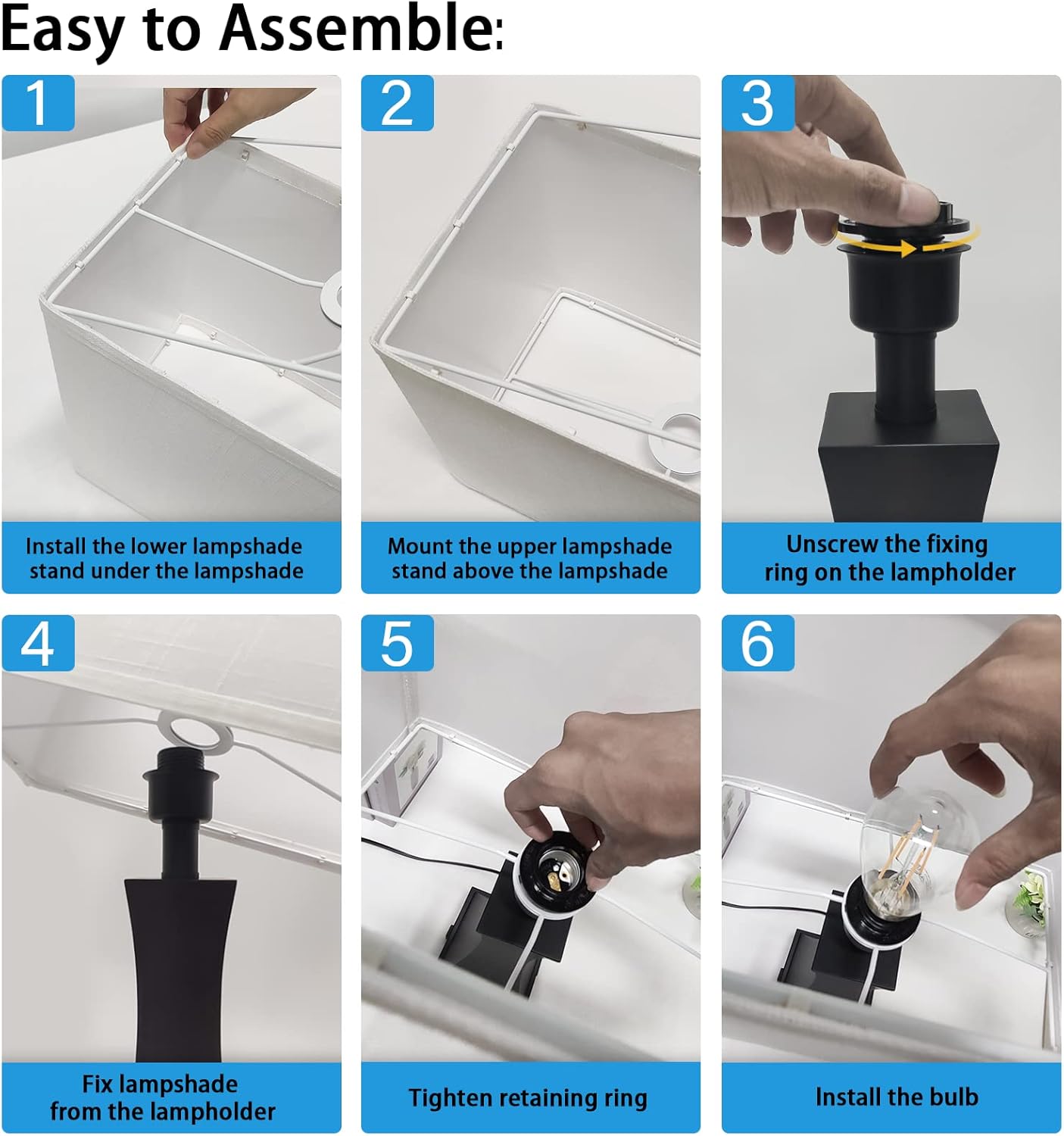 Easy to Assemble:

1

Install the lower lampshade stand under the lampshade

2

Mount the upper lampshade stand above the lampshade

3

Unscrew the fixing ring on the lampholder

4

Fix lampshade from the lampholder

5

Tighten retaining ring

6

Install the bulb