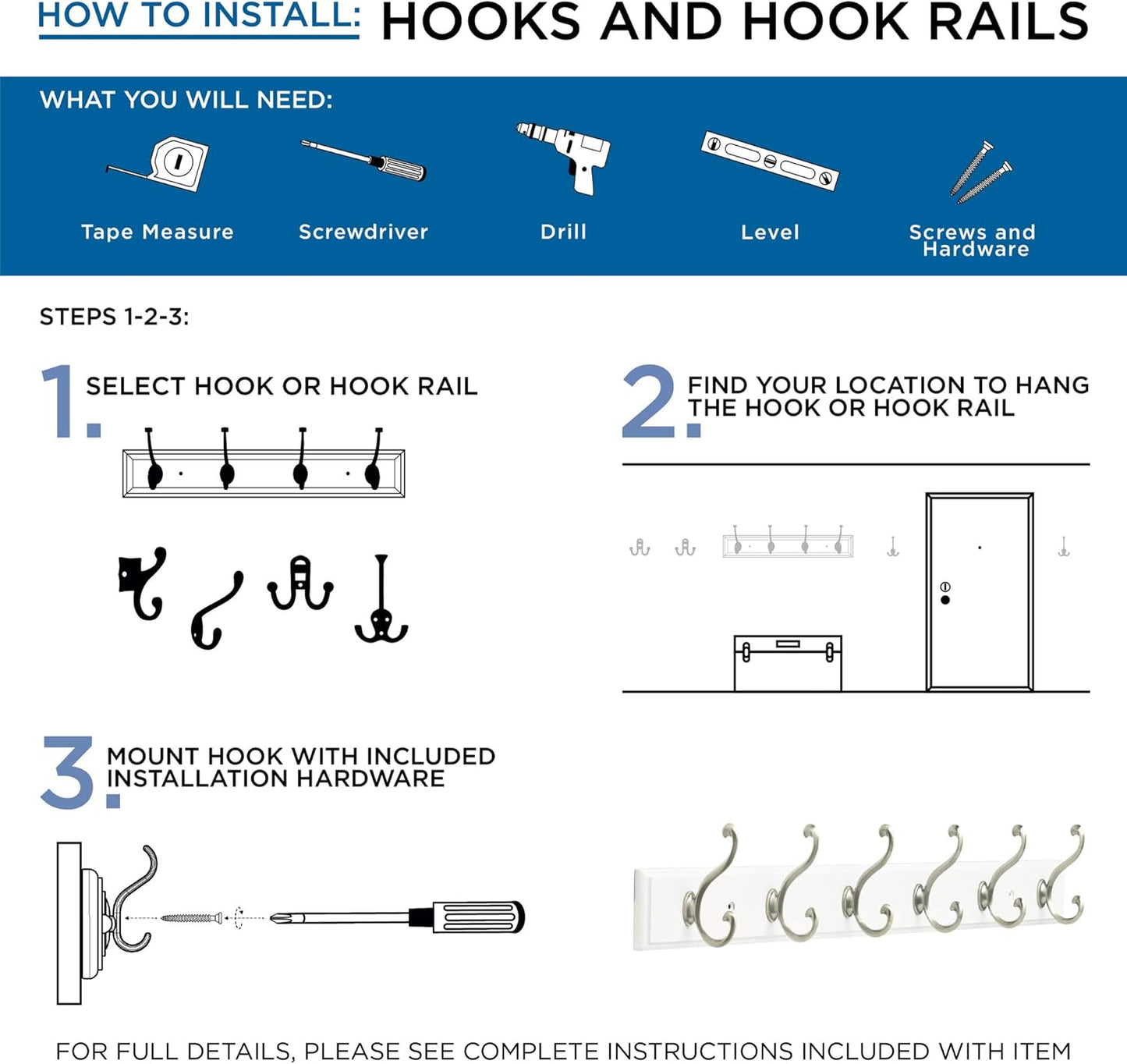 HOW TO INSTALL: HOOKS AND HOOK RAILS

WHAT YOU WILL NEED:

Tape Measure

Screwdriver

Drill

Level

Screws and Hardware

STEPS 1-2-3:

1. SELECT HOOK OR HOOK RAIL

2. FIND YOUR LOCATION TO HANG THE HOOK OR HOOK RAIL

3. MOUNT HOOK WITH INCLUDED INSTALLATION HARDWARE

FOR FULL DETAILS, PLEASE SEE COMPLETE INSTRUCTIONS INCLUDED WITH ITEM