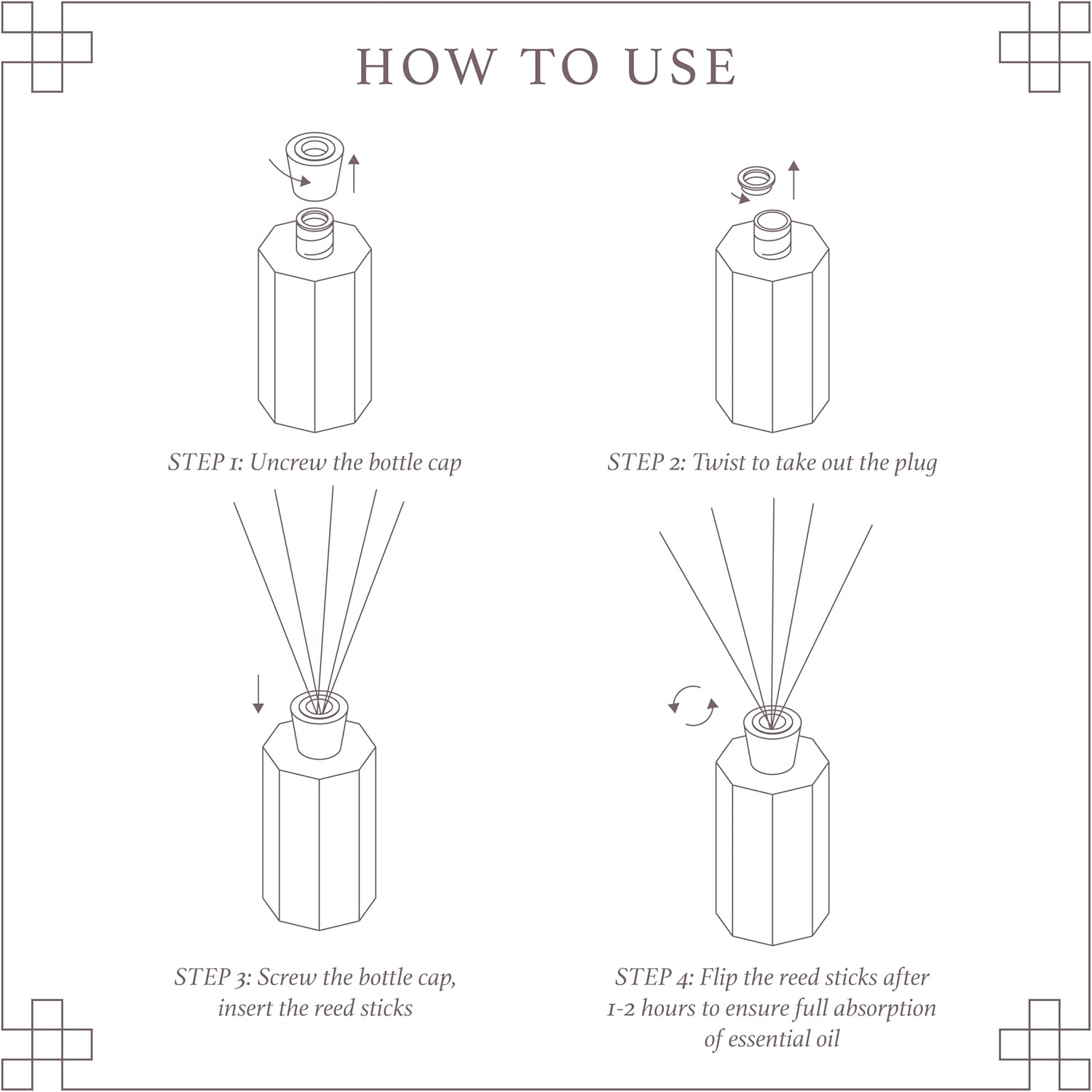 HOW TO USE

STEP 1: Uncrew the bottle cap

STEP 2: Twist to take out the plug

STEP 3: Screw the bottle cap, insert the reed sticks

STEP 4: Flip the reed sticks after 1-2 hours to ensure full absorption of essential oil