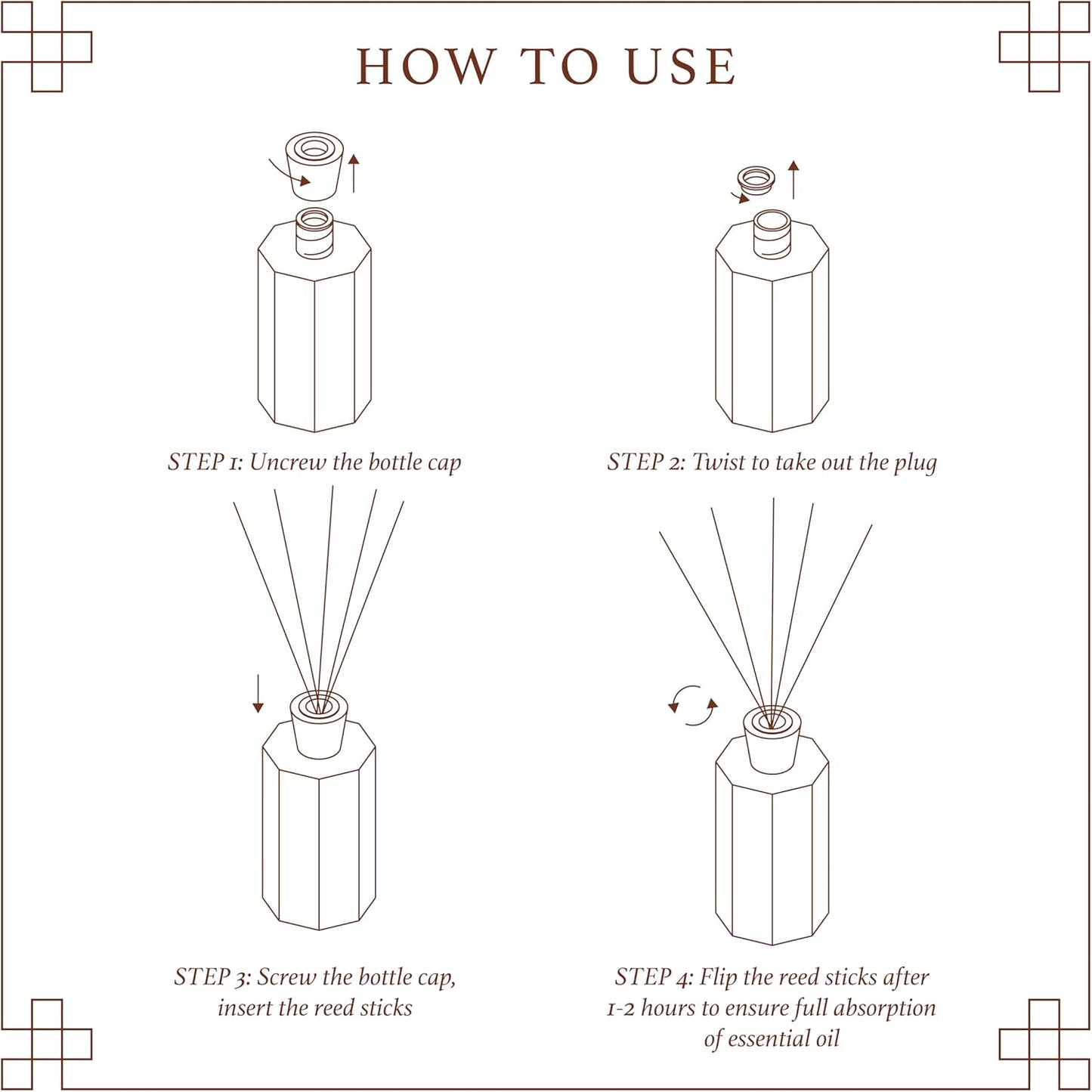 HOW TO USE

STEP 1: Uncrew the bottle cap

STEP 2: Twist to take out the plug

STEP 3: Screw the bottle cap, insert the reed sticks

STEP 4: Flip the reed sticks after 1-2 hours to ensure full absorption of essential oil