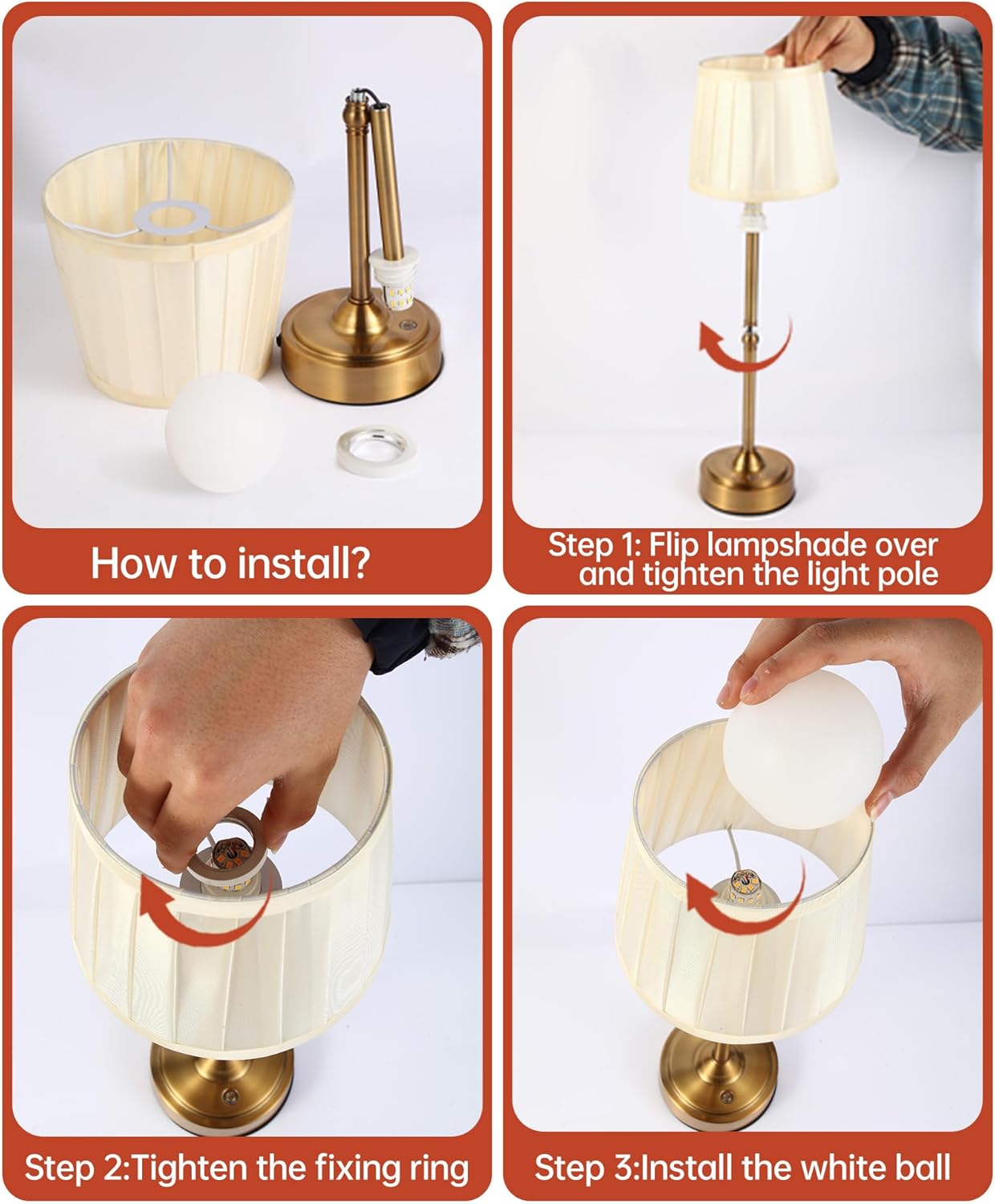 How to install?

Step 1: Flip lampshade over and tighten the light pole

Step 2:Tighten the fixing ring

Step 3:Install the white ball