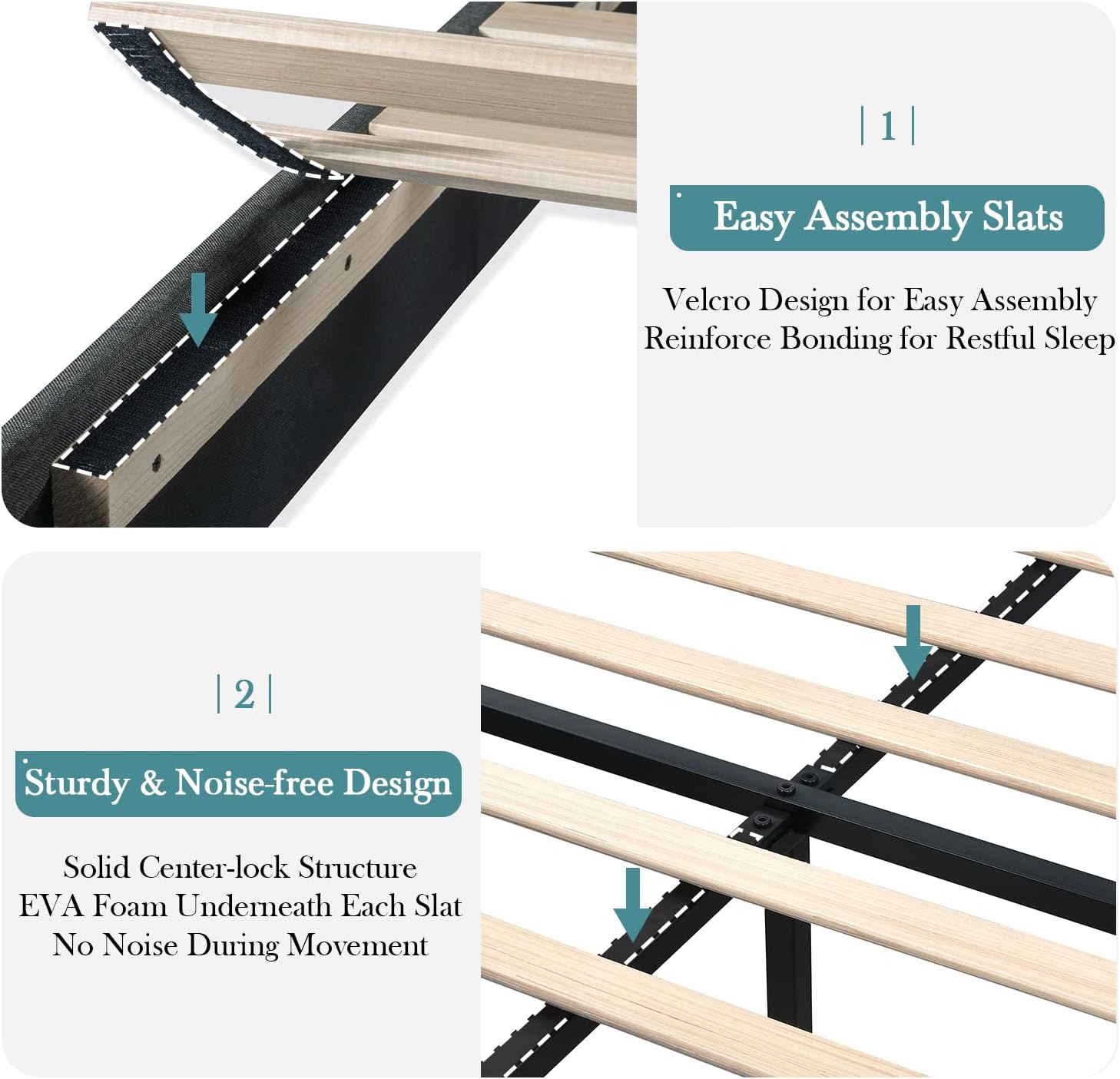 | 1 |

Easy Assembly Slats

Velcro Design for Easy Assembly
Reinforce Bonding for Restful Sleep

| 2 |

Sturdy & Noise-free Design

Solid Center-lock Structure
EVA Foam Underneath Each Slat
No Noise During Movement