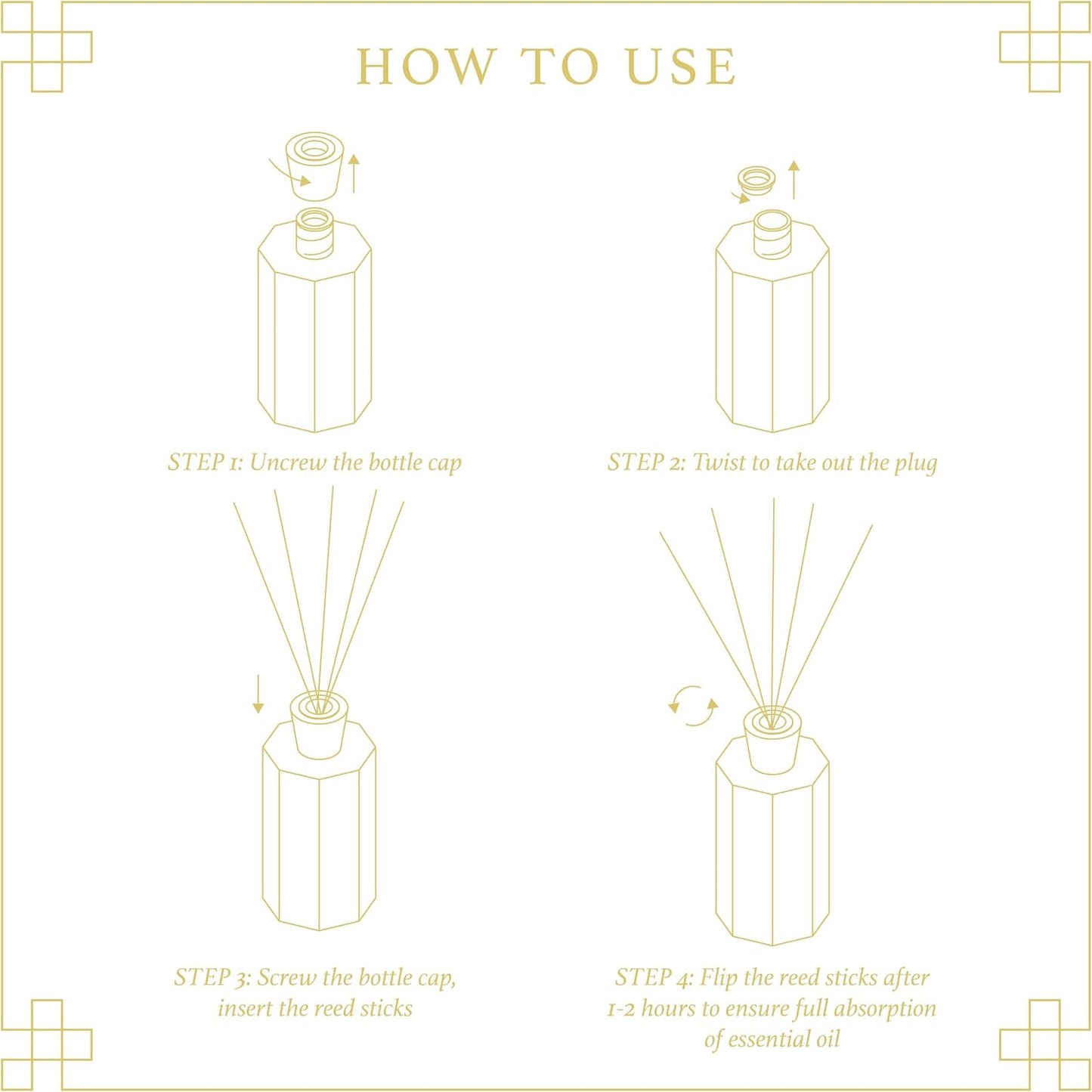 HOW TO USE

STEP 1: Uncrew the bottle cap

STEP 2: Twist to take out the plug

STEP 3: Screw the bottle cap, insert the reed sticks

STEP 4: Flip the reed sticks after 1-2 hours to ensure full absorption of essential oil