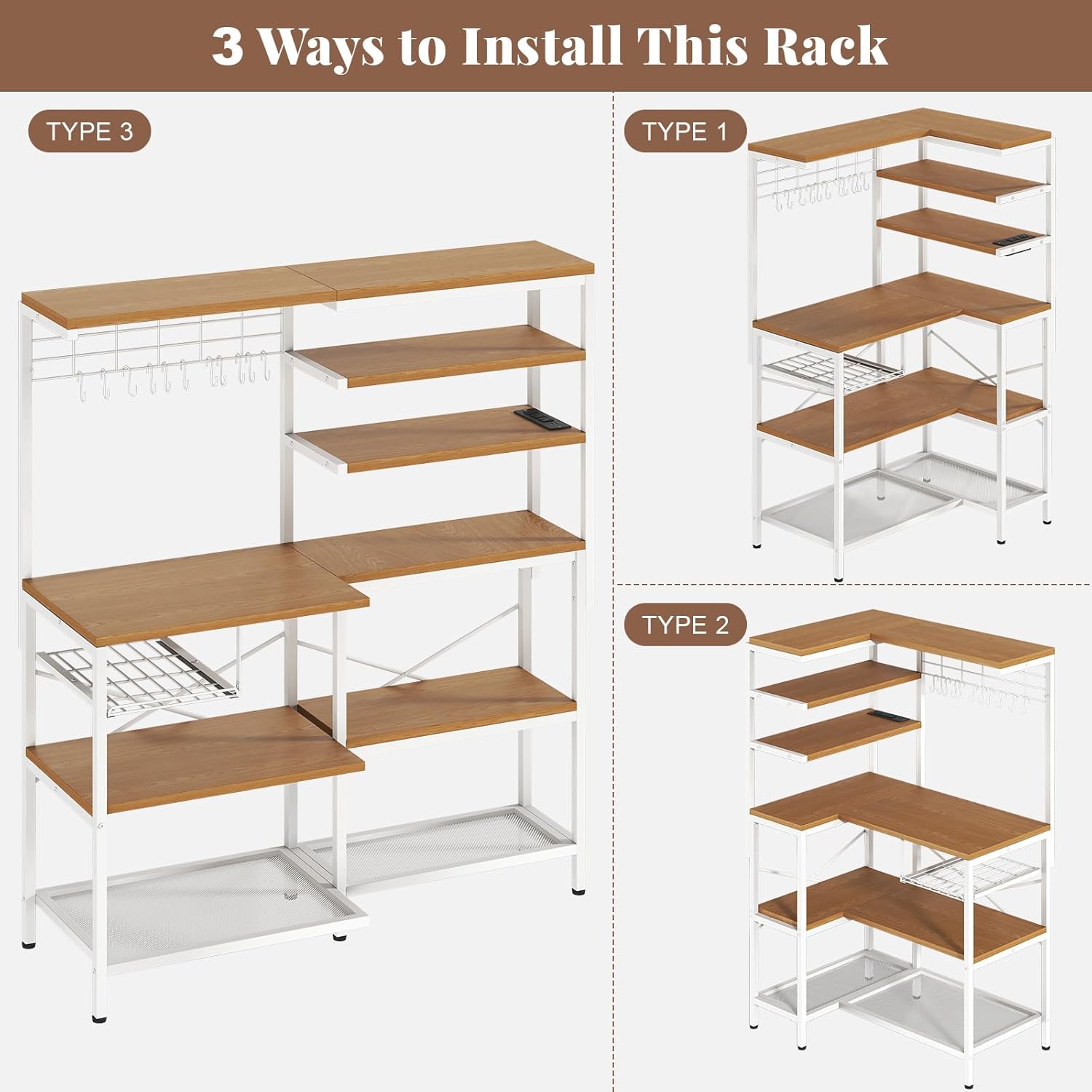 3 Ways to Install This Rack

TYPE 3

TYPE 1

TYPE 2