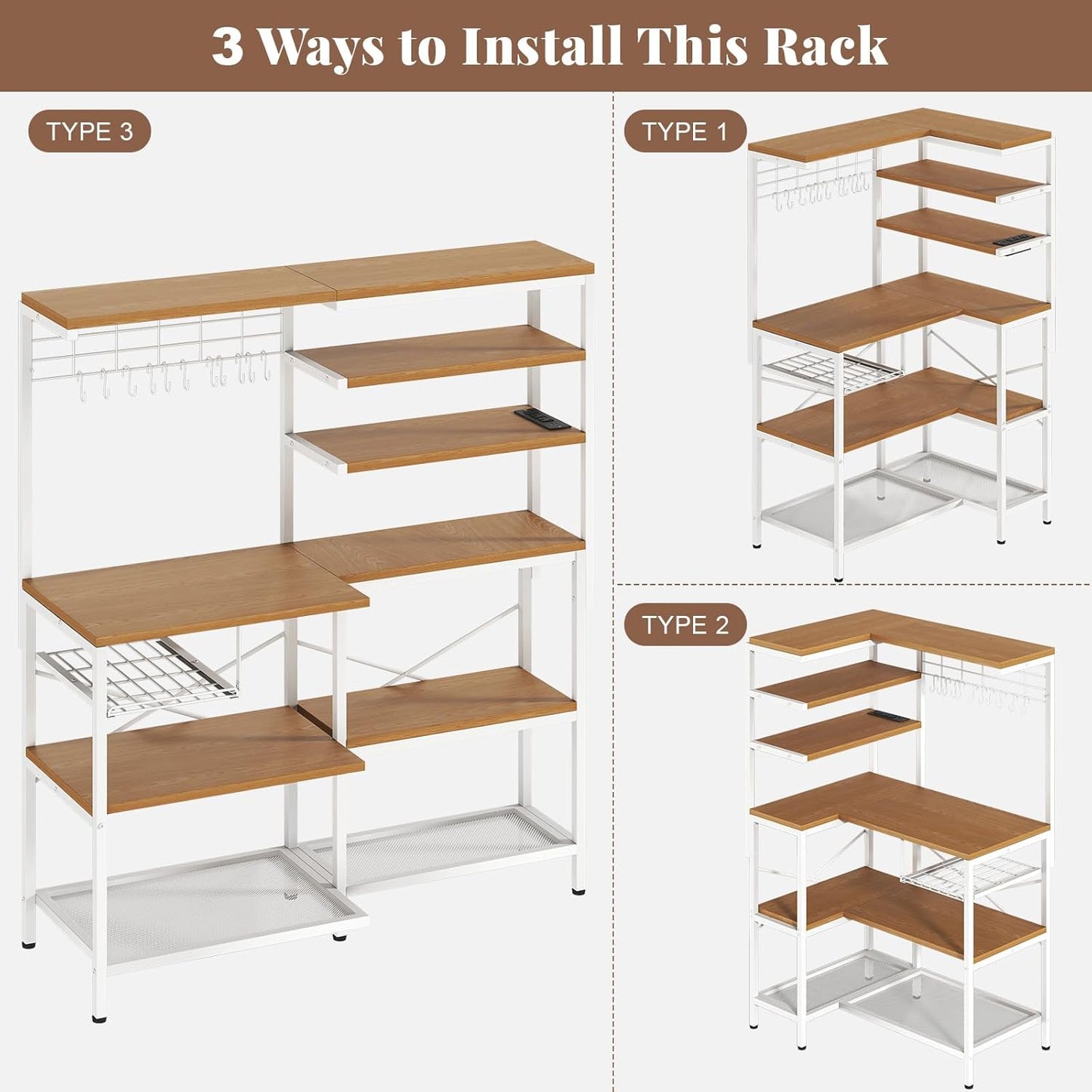 3 Ways to Install This Rack

TYPE 3

TYPE 1

TYPE 2