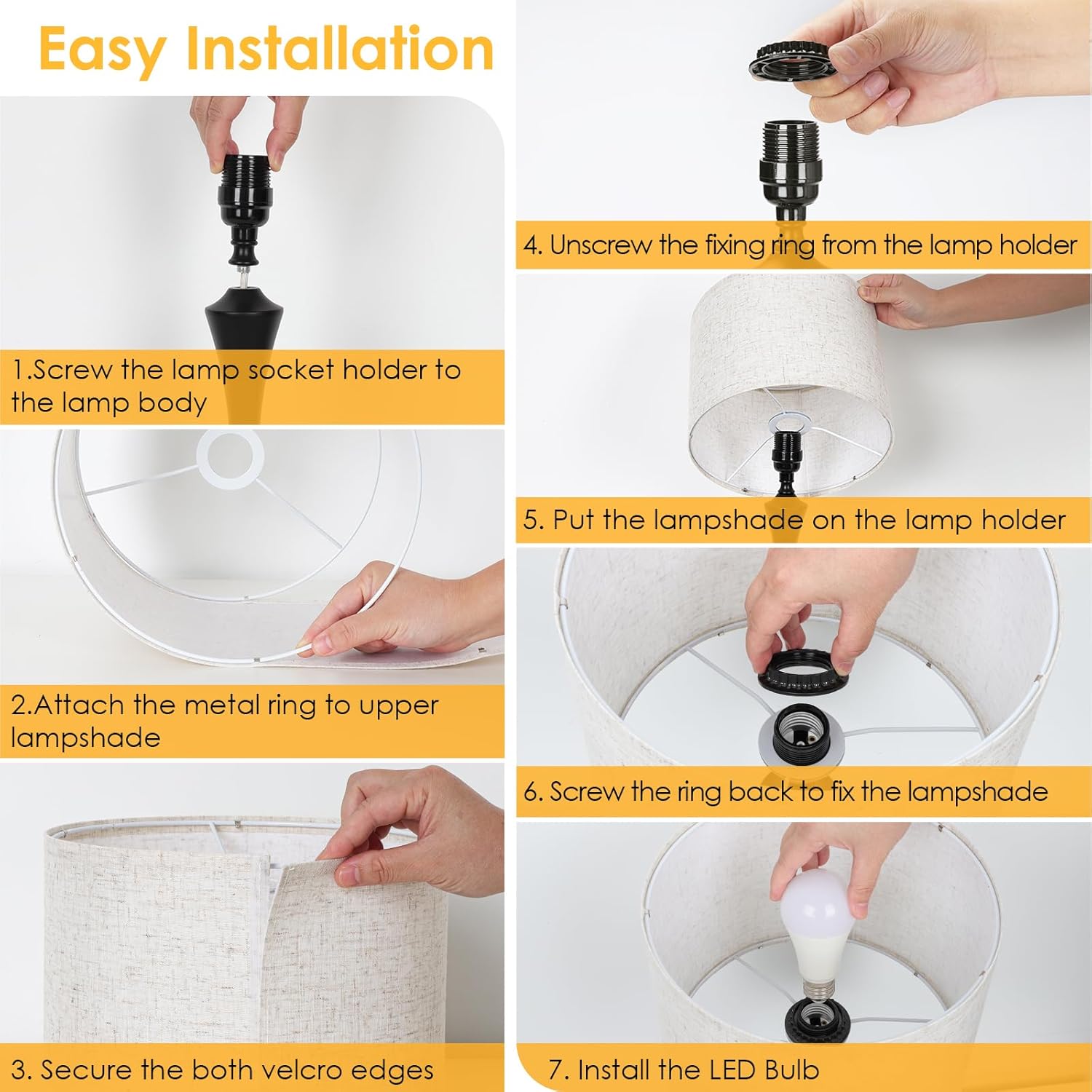 Easy Installation

1.Screw the lamp socket holder to the lamp body

2.Attach the metal ring to upper lampshade

3. Secure the both velcro edges

4. Unscrew the fixing ring from the lamp holder

5. Put the lampshade on the lamp holder

6. Screw the ring back to fix the lampshade

7. Install the LED Bulb