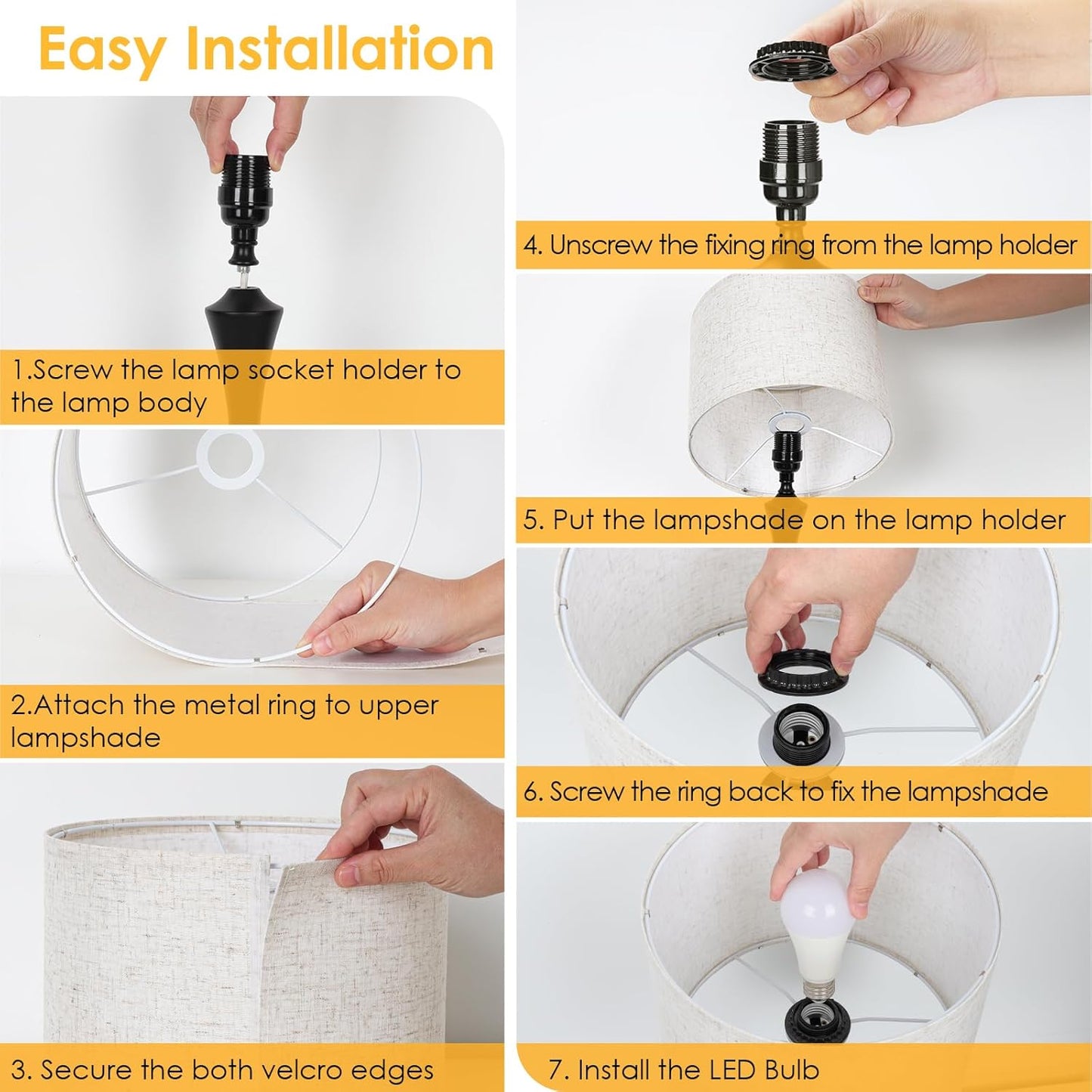 Easy Installation

1.Screw the lamp socket holder to the lamp body

2.Attach the metal ring to upper lampshade

3. Secure the both velcro edges

4. Unscrew the fixing ring from the lamp holder

5. Put the lampshade on the lamp holder

6. Screw the ring back to fix the lampshade

7. Install the LED Bulb