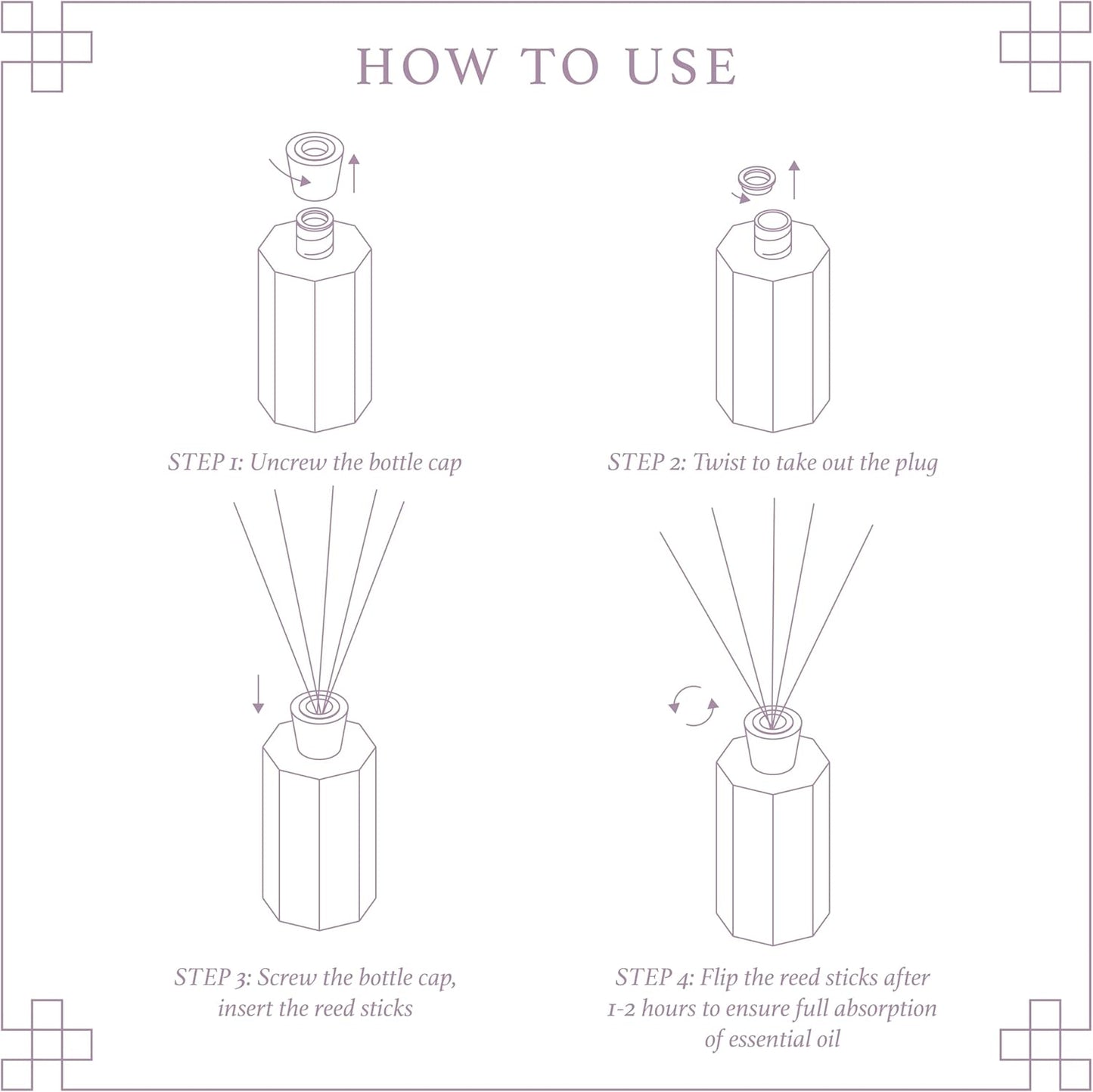 HOW TO USE

STEP 1: Uncrew the bottle cap

STEP 2: Twist to take out the plug

STEP 3: Screw the bottle cap, insert the reed sticks

STEP 4: Flip the reed sticks after 1-2 hours to ensure full absorption of essential oil