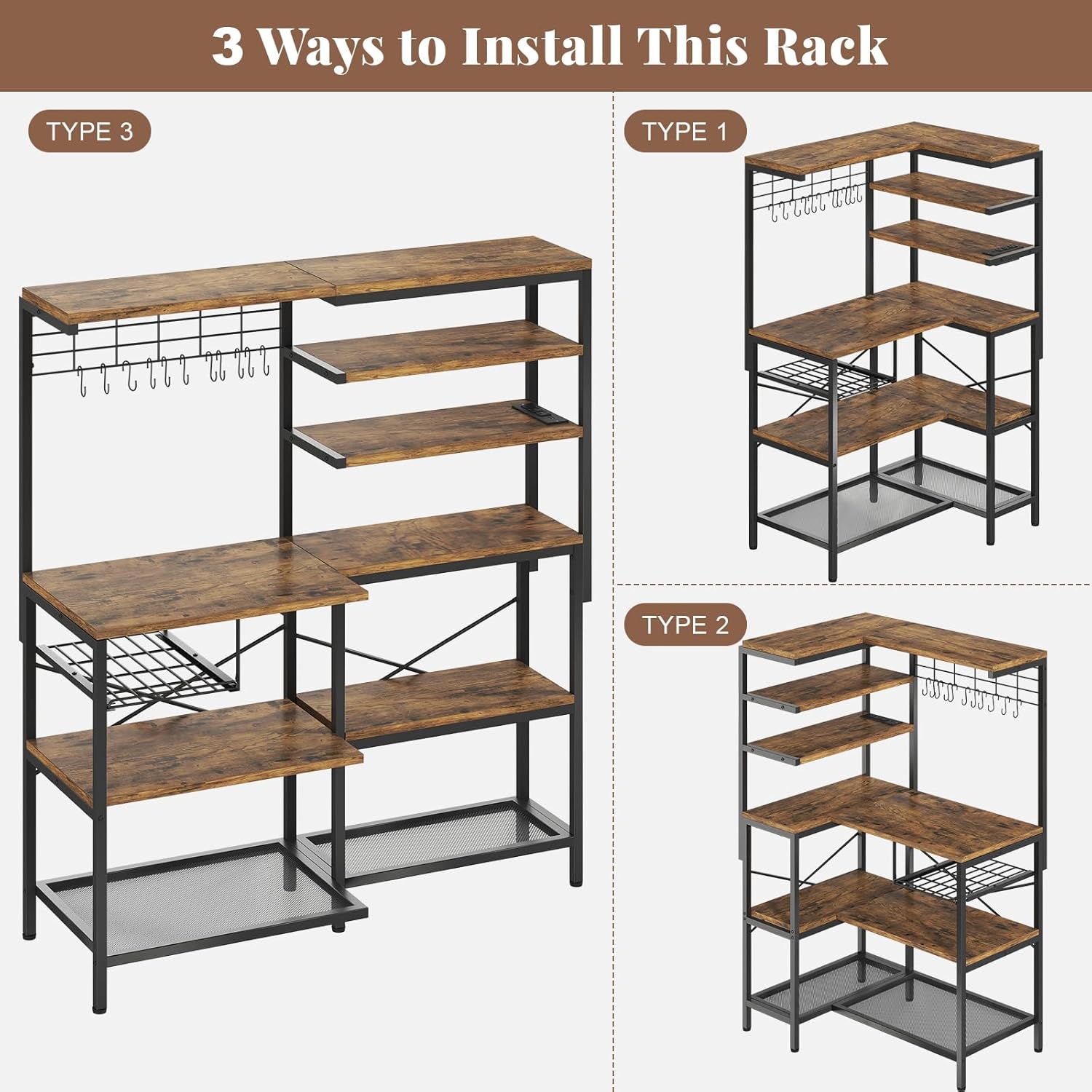 3 Ways to Install This Rack

TYPE 3

TYPE 1

TYPE 2