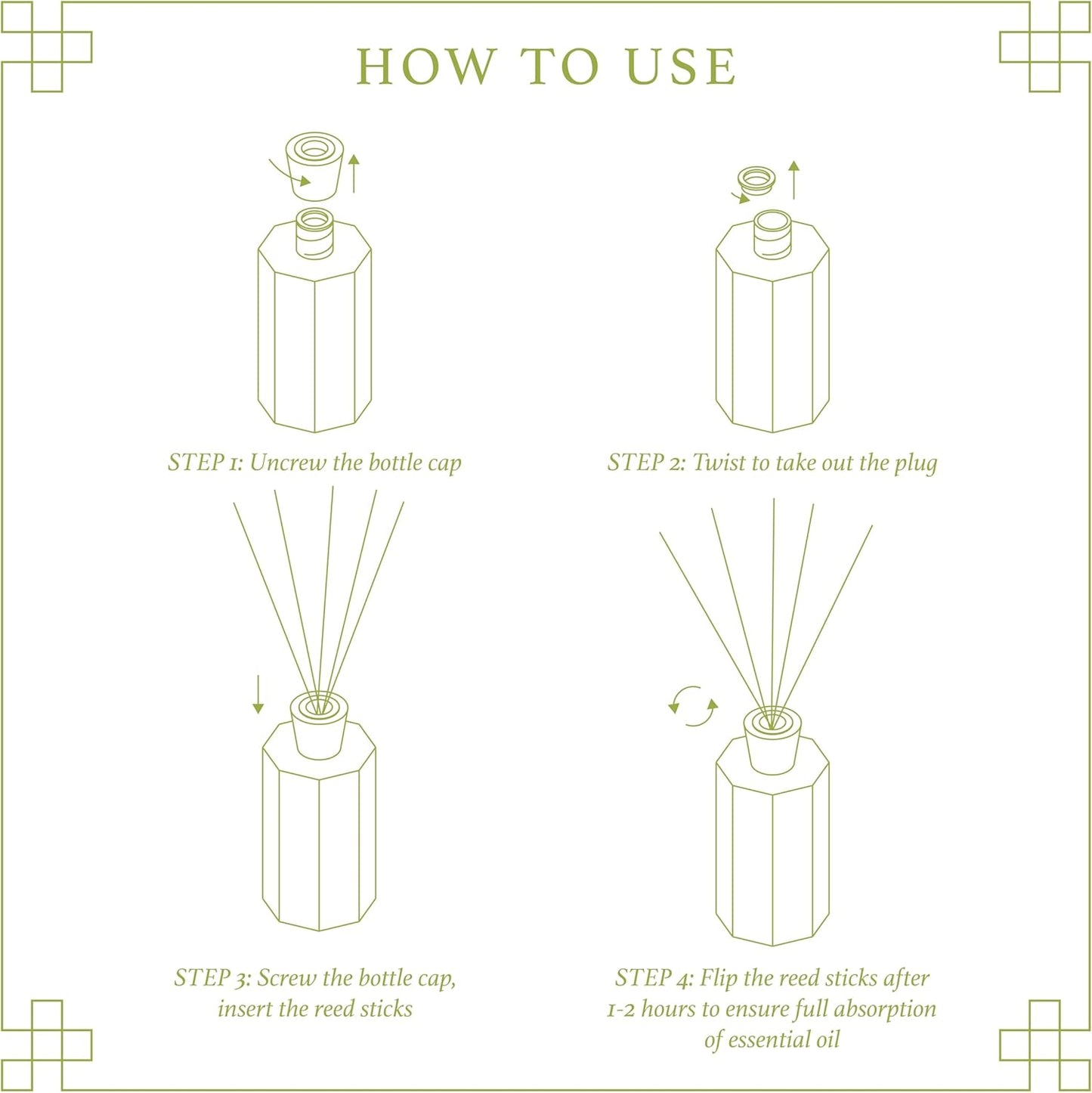 HOW TO USE

STEP 1: Uncrew the bottle cap

STEP 2: Twist to take out the plug

STEP 3: Screw the bottle cap, insert the reed sticks

STEP 4: Flip the reed sticks after 1-2 hours to ensure full absorption of essential oil