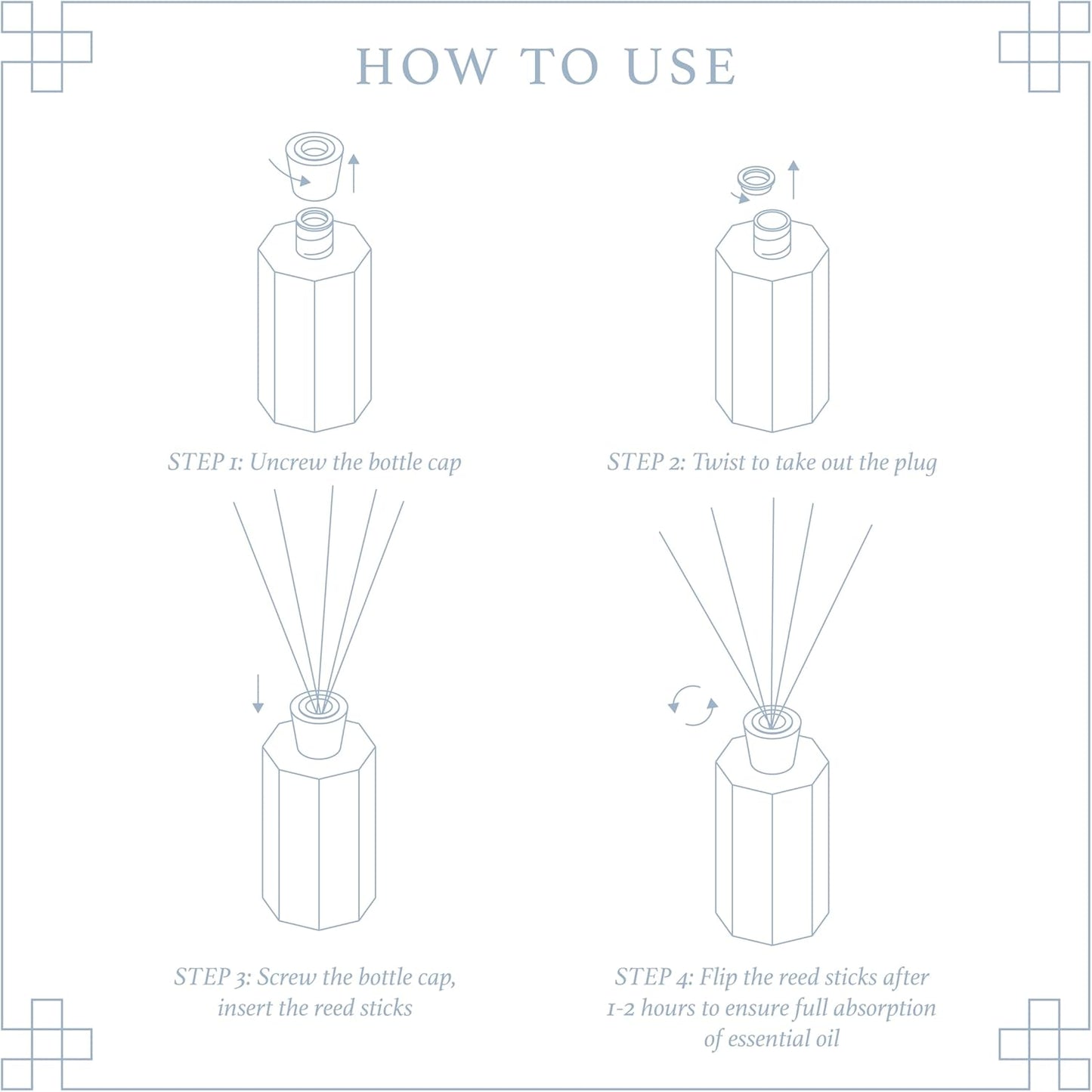 HOW TO USE

STEP 1: Uncrew the bottle cap

STEP 2: Twist to take out the plug

STEP 3: Screw the bottle cap, insert the reed sticks

STEP 4: Flip the reed sticks after 1-2 hours to ensure full absorption of essential oil