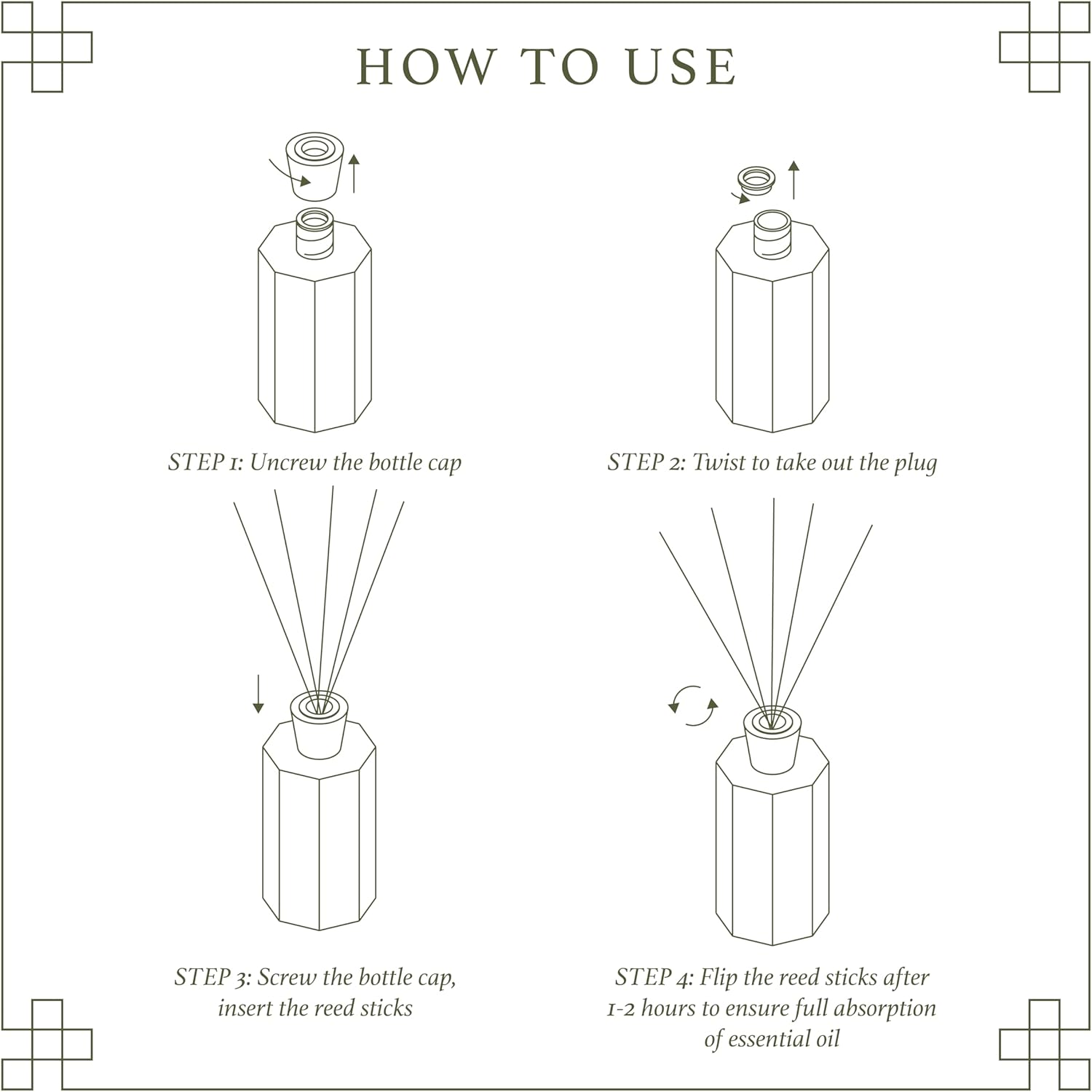 HOW TO USE

STEP 1: Uncrew the bottle cap

STEP 2: Twist to take out the plug

STEP 3: Screw the bottle cap, insert the reed sticks

STEP 4: Flip the reed sticks after 1-2 hours to ensure full absorption of essential oil