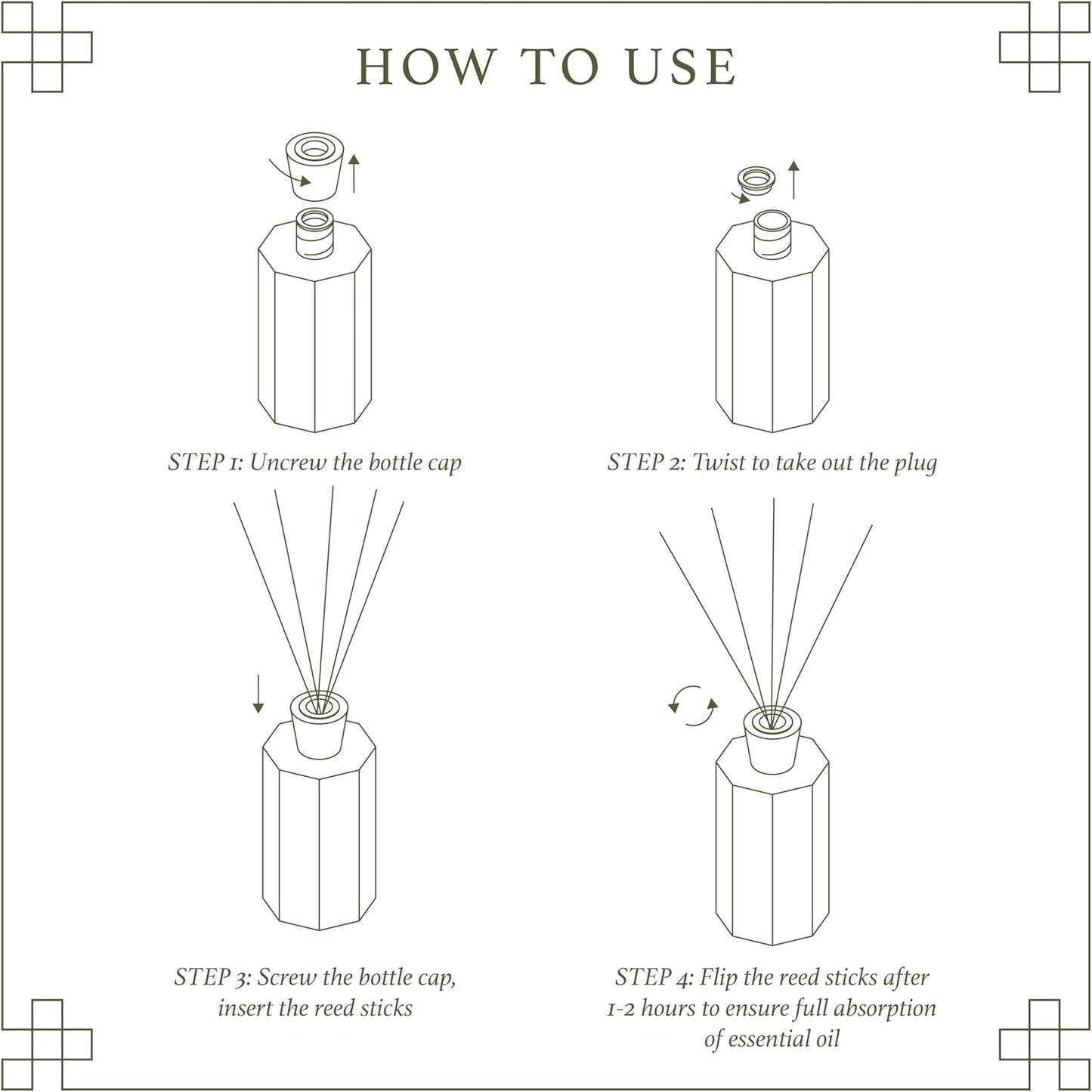 HOW TO USE

STEP 1: Uncrew the bottle cap

STEP 2: Twist to take out the plug

STEP 3: Screw the bottle cap, insert the reed sticks

STEP 4: Flip the reed sticks after 1-2 hours to ensure full absorption of essential oil