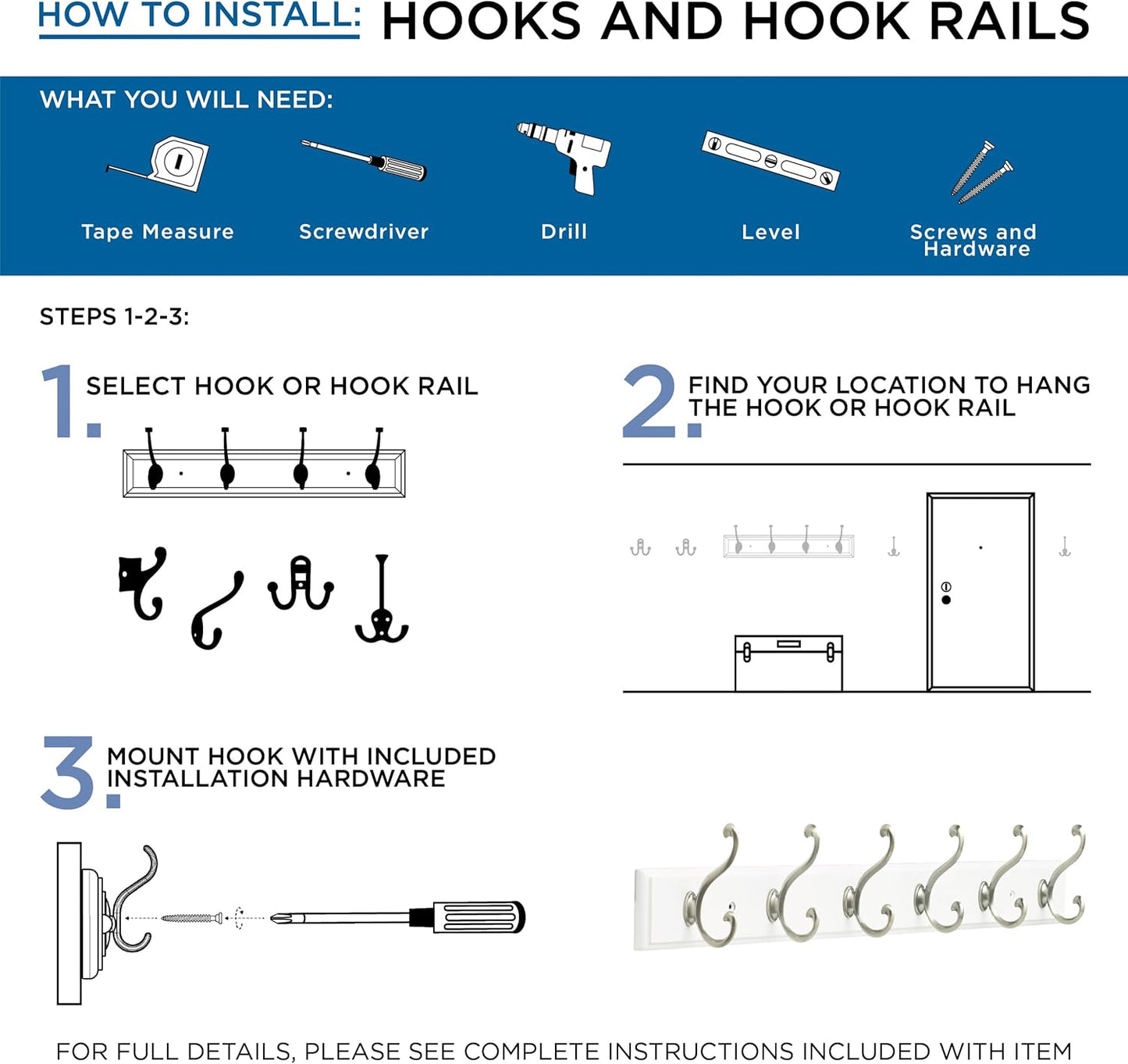 HOW TO INSTALL: HOOKS AND HOOK RAILS

WHAT YOU WILL NEED:

Tape Measure

Screwdriver

Drill

Level

Screws and Hardware

STEPS 1-2-3:

1. SELECT HOOK OR HOOK RAIL

2. FIND YOUR LOCATION TO HANG THE HOOK OR HOOK RAIL

3. MOUNT HOOK WITH INCLUDED INSTALLATION HARDWARE

FOR FULL DETAILS, PLEASE SEE COMPLETE INSTRUCTIONS INCLUDED WITH ITEM