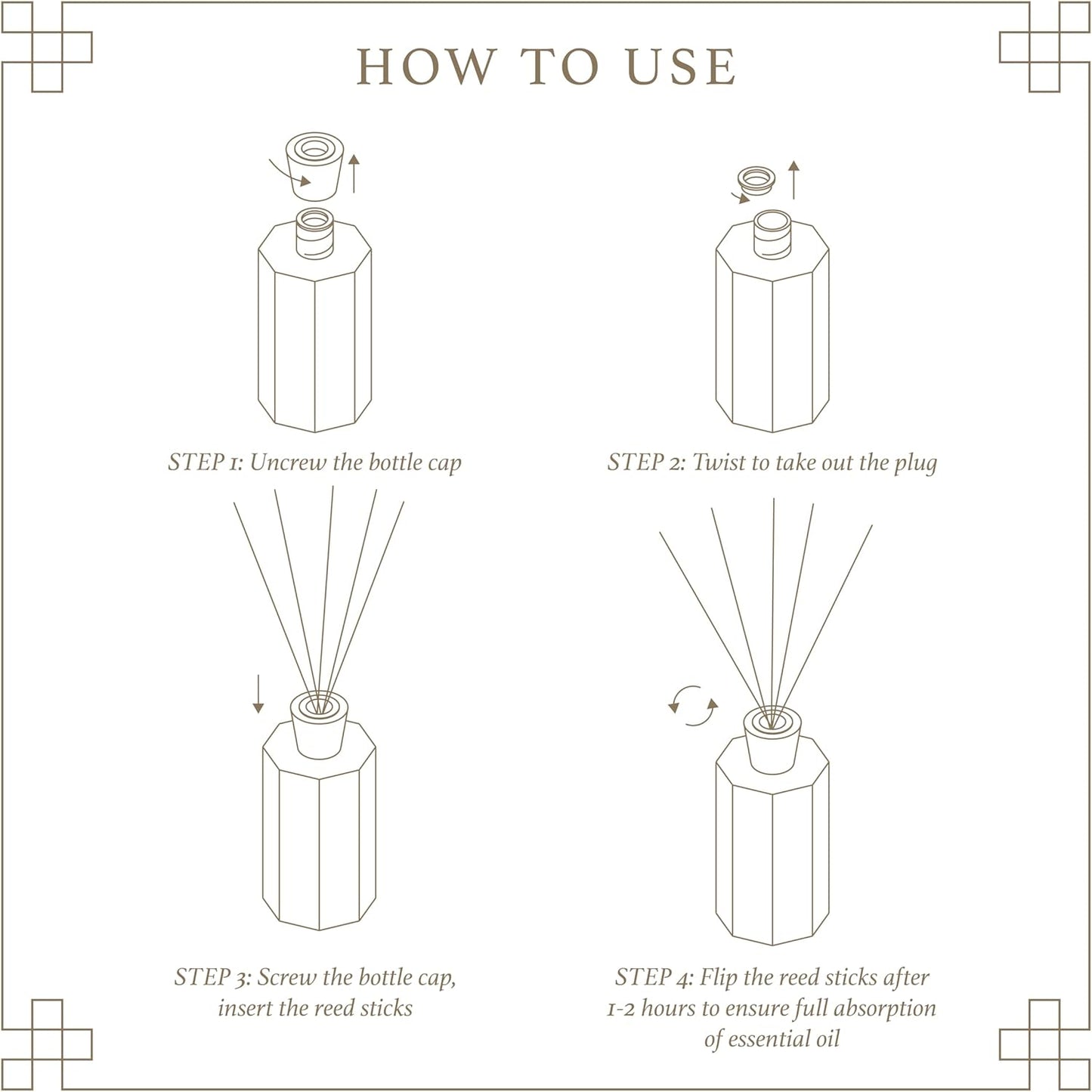 HOW TO USE

STEP 1: Uncrew the bottle cap

STEP 2: Twist to take out the plug

STEP 3: Screw the bottle cap, insert the reed sticks

STEP 4: Flip the reed sticks after 1-2 hours to ensure full absorption of essential oil