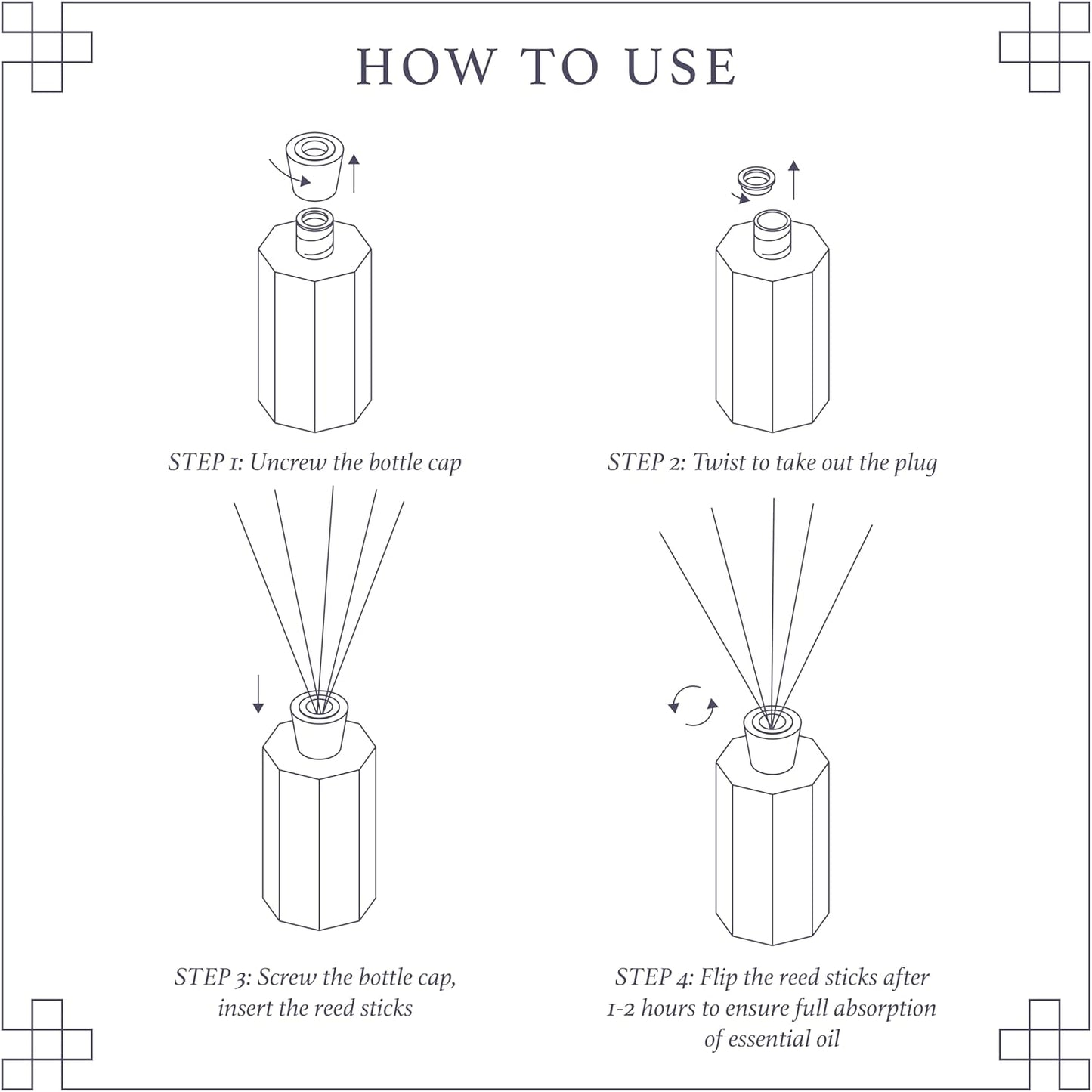 HOW TO USE

STEP 1: Uncrew the bottle cap

STEP 2: Twist to take out the plug

STEP 3: Screw the bottle cap, insert the reed sticks

STEP 4: Flip the reed sticks after 1-2 hours to ensure full absorption of essential oil