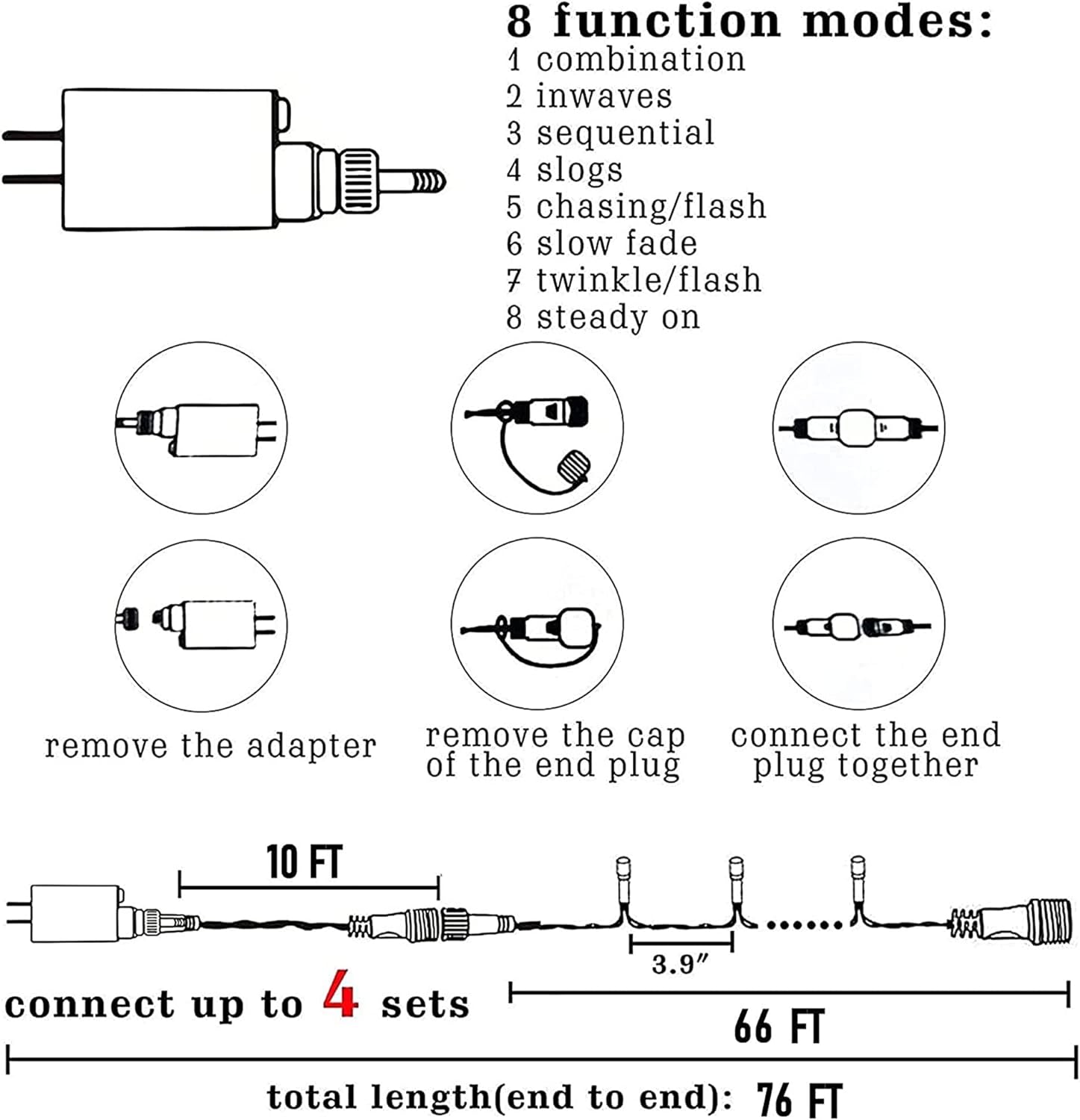 8 function modes:
1 combination
2 inwaves
3 sequential
4 slogs
5 chasing/flash
6 slow fade
7 twinkle/flash
8 steady on

remove the adapter

remove the cap of the end plug

connect the end plug together

10 FT

3.9″

connect up to 4 sets

66 FT

total length(end to end): 76 FT