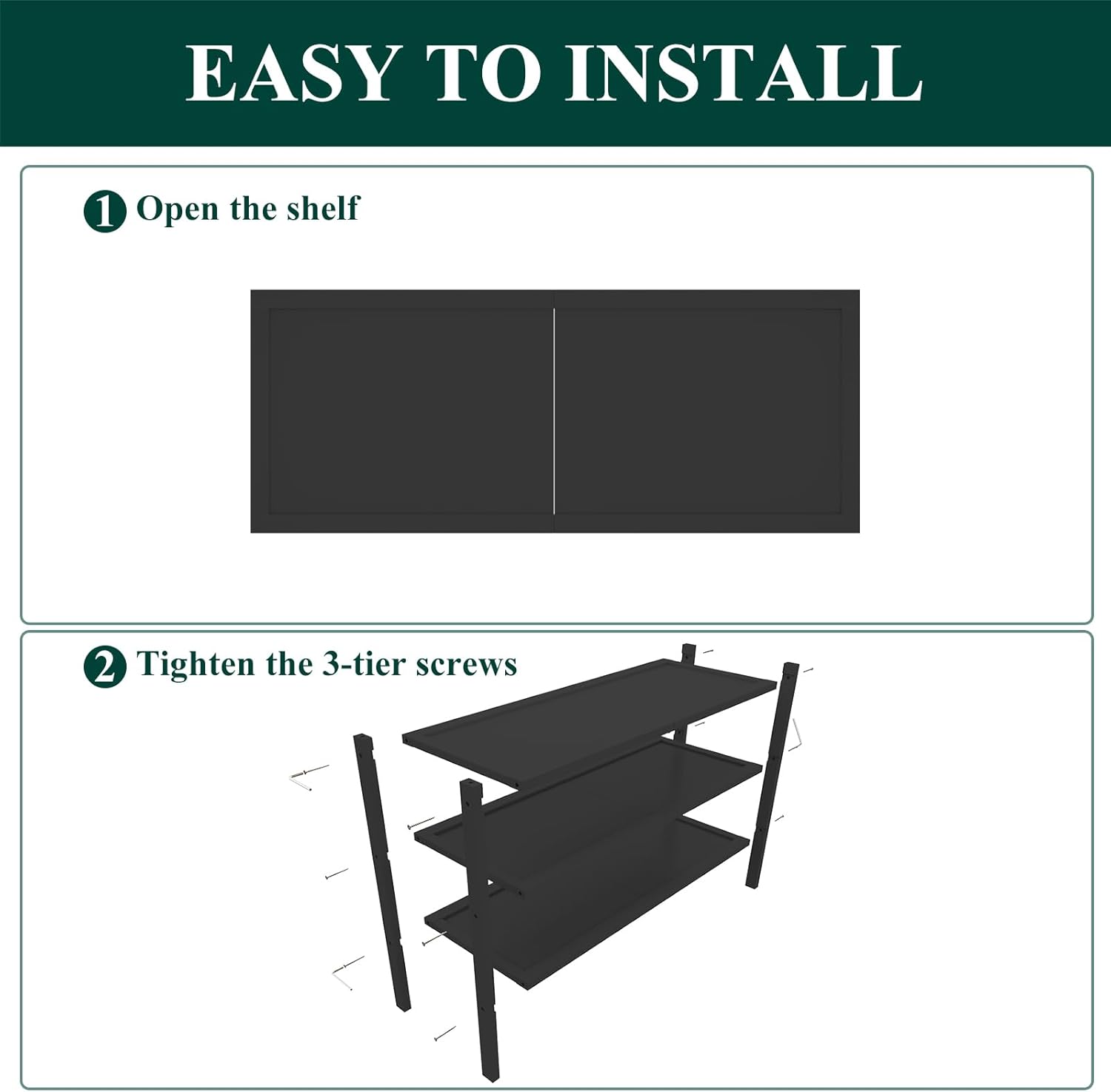 EASY TO INSTALL

1 Open the shelf

2 Tighten the 3-tier screws