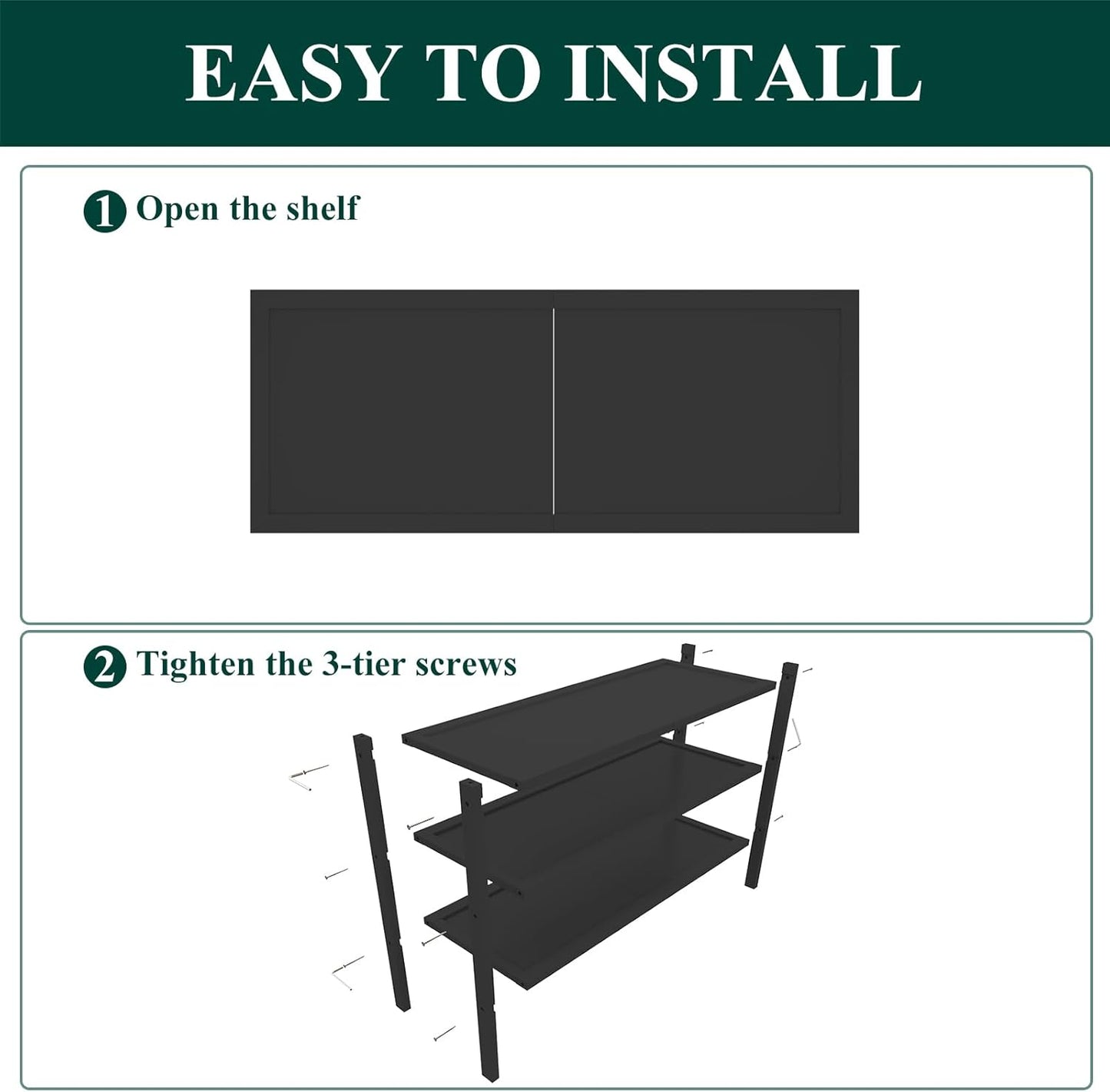 EASY TO INSTALL

1 Open the shelf

2 Tighten the 3-tier screws