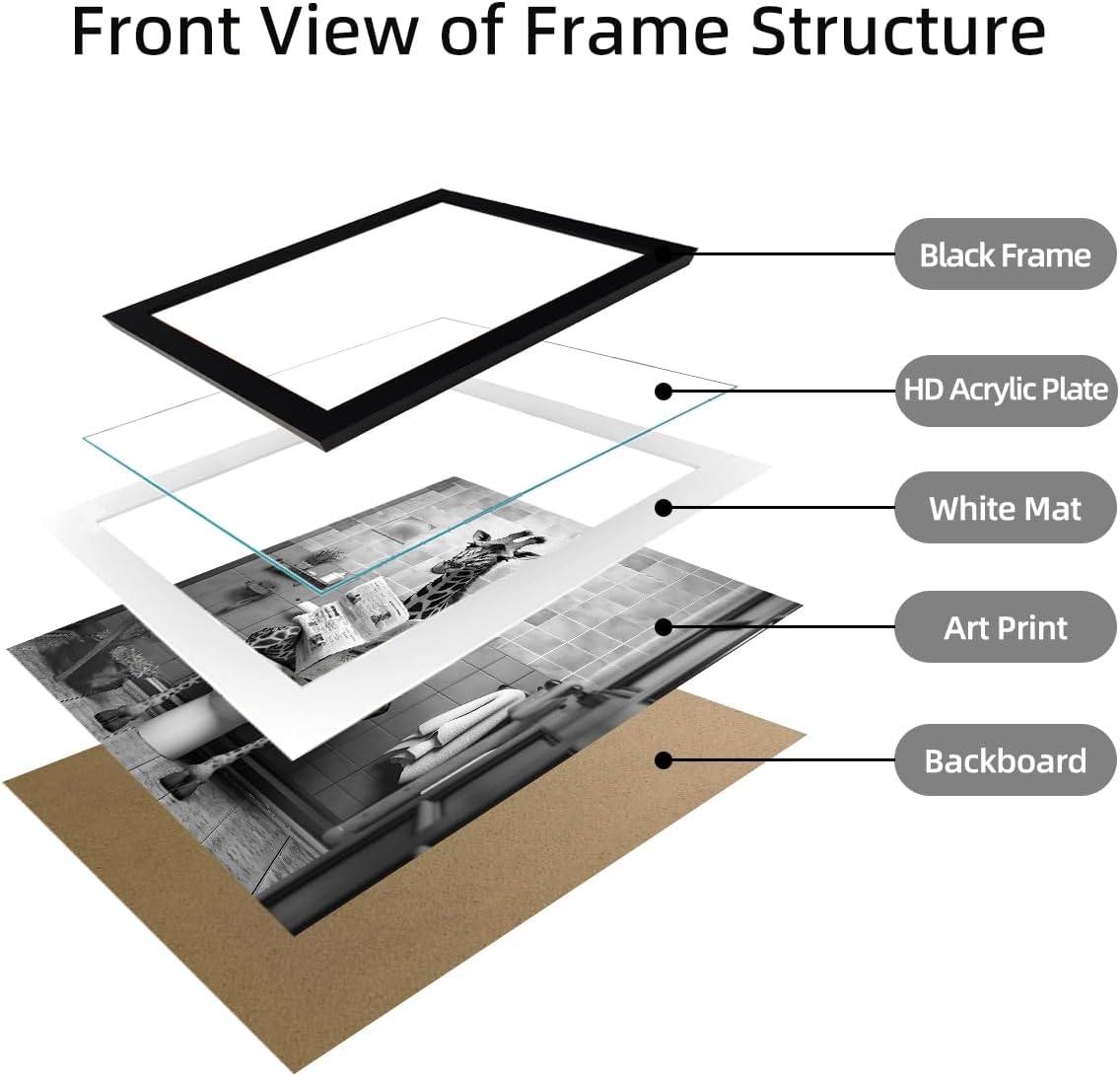 Front View of Frame Structure

Black Frame

HD Acrylic Plate

White Mat

Art Print

Backboard