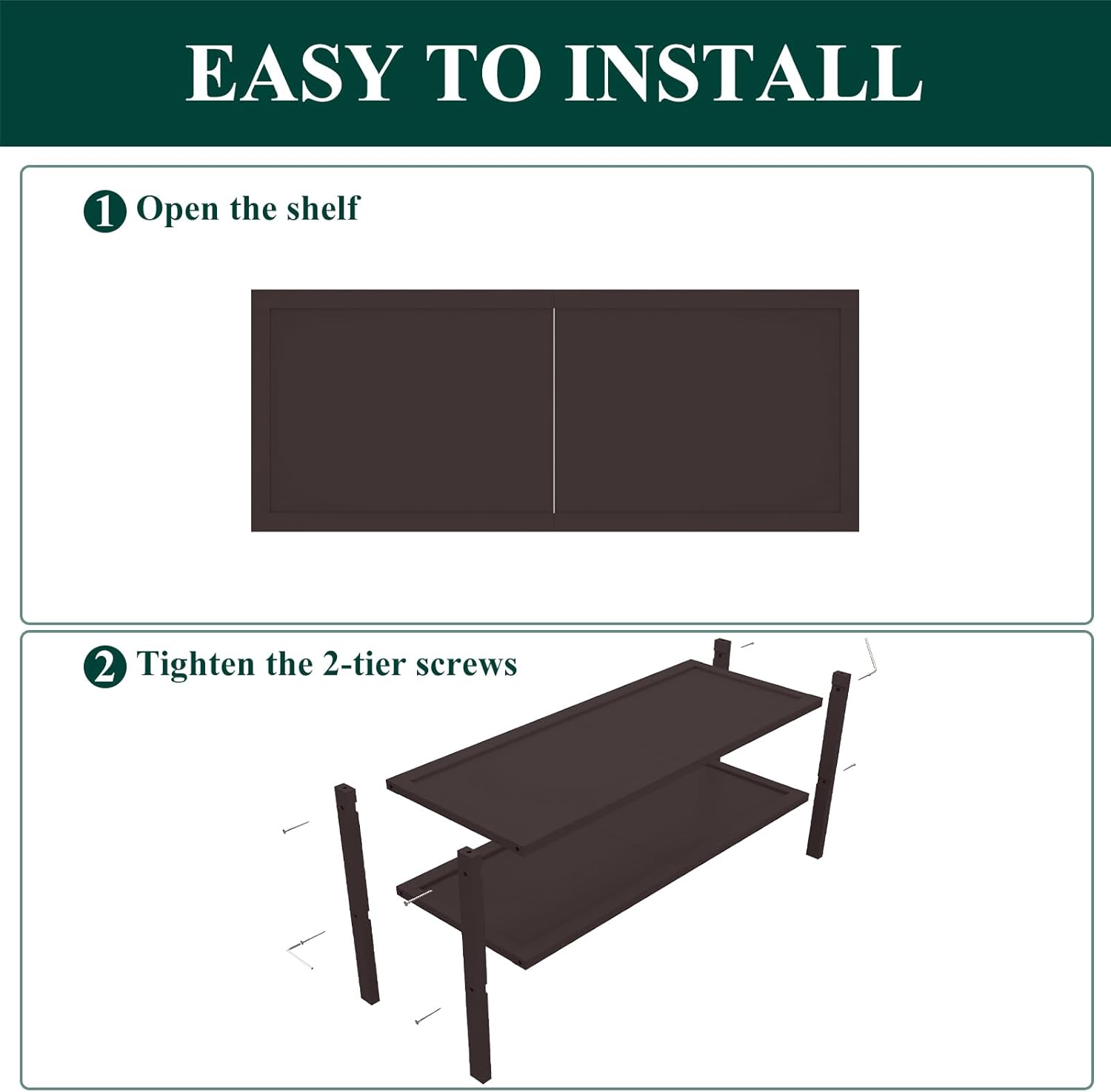 EASY TO INSTALL

1 Open the shelf

2 Tighten the 2-tier screws