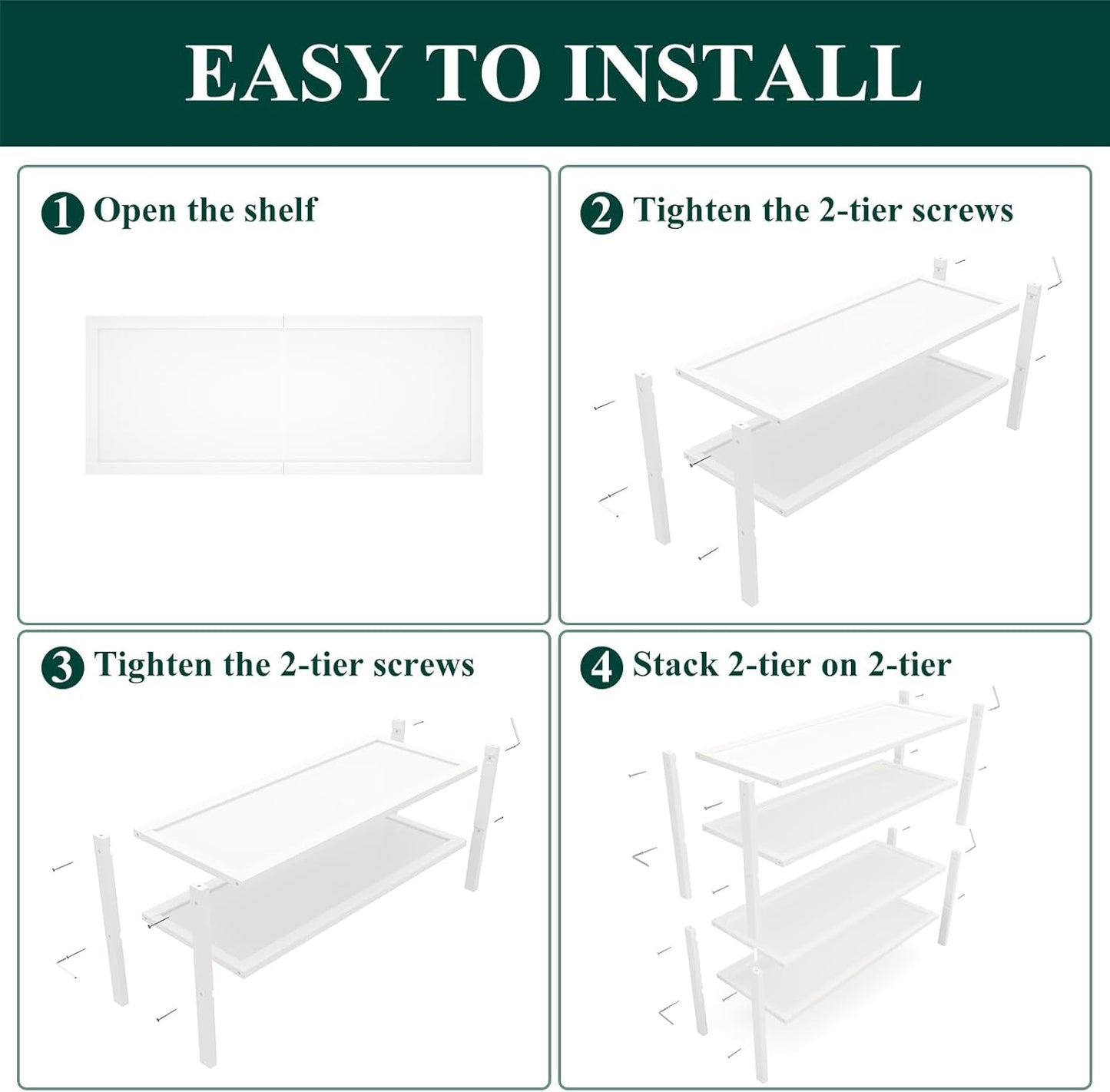 EASY TO INSTALL

1 Open the shelf

2 Tighten the 2-tier screws

3 Tighten the 2-tier screws

4 Stack 2-tier on 2-tier