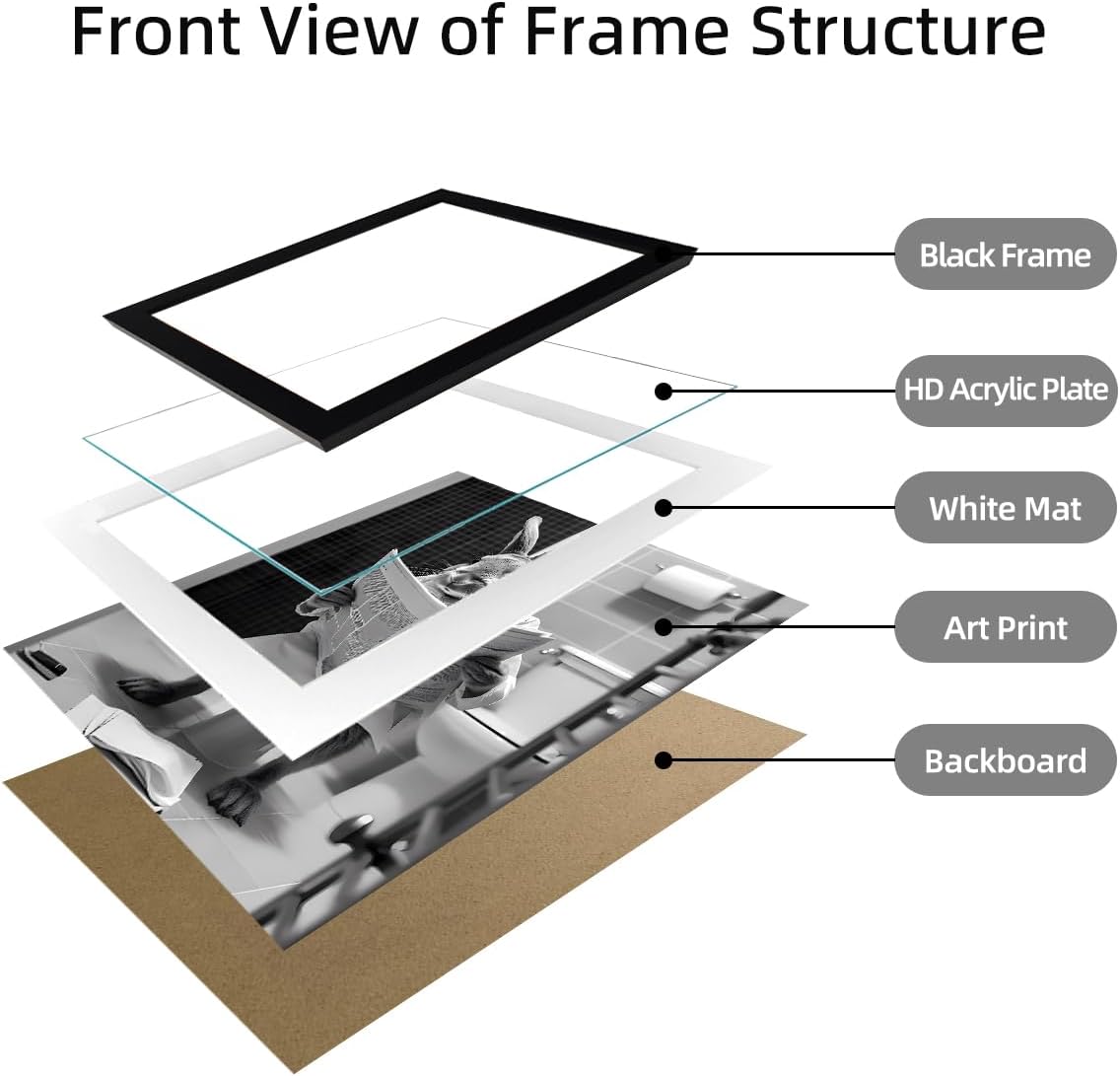 Front View of Frame Structure

Black Frame

HD Acrylic Plate

White Mat

Art Print

Backboard