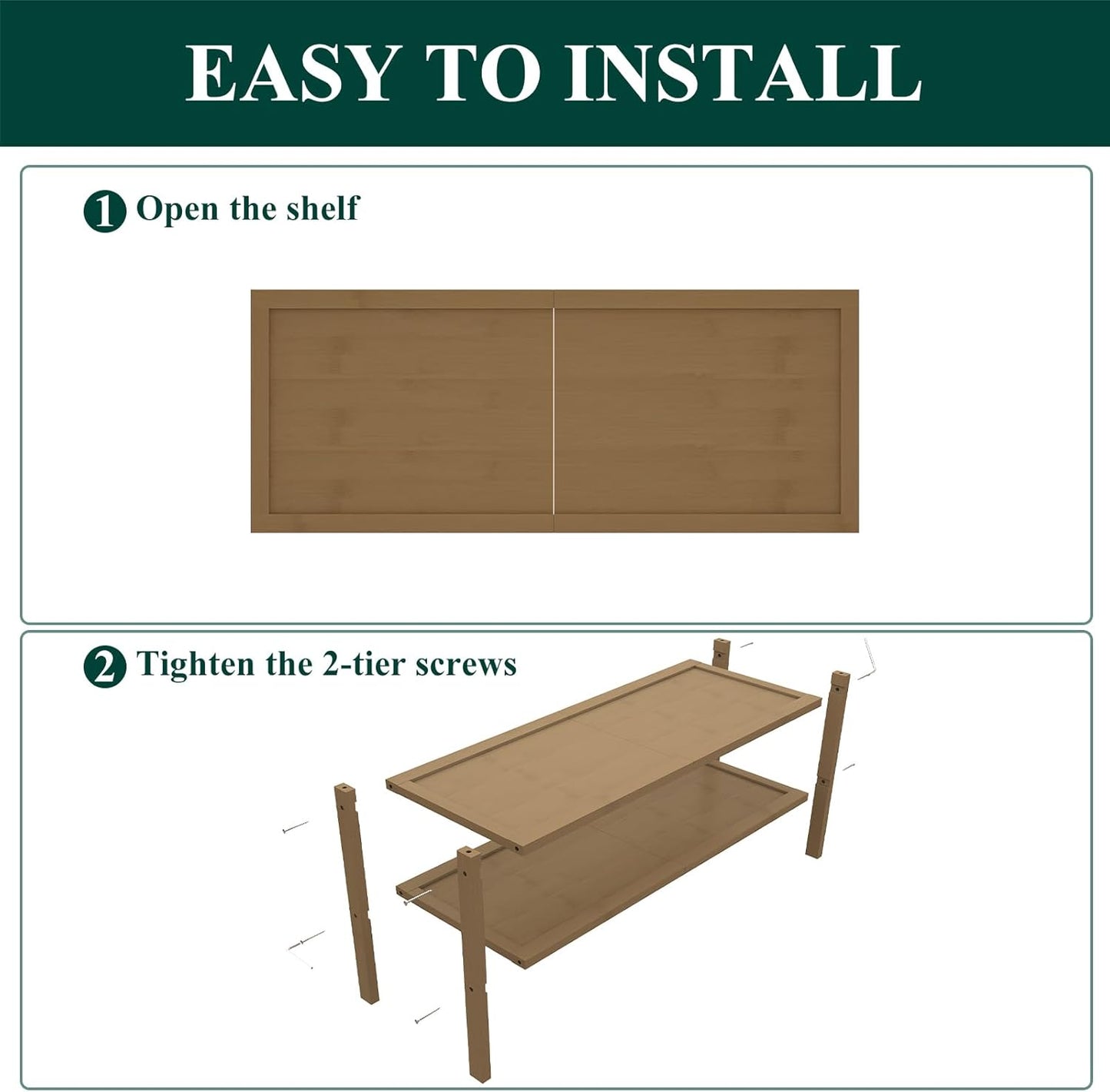 EASY TO INSTALL

1 Open the shelf

2 Tighten the 2-tier screws