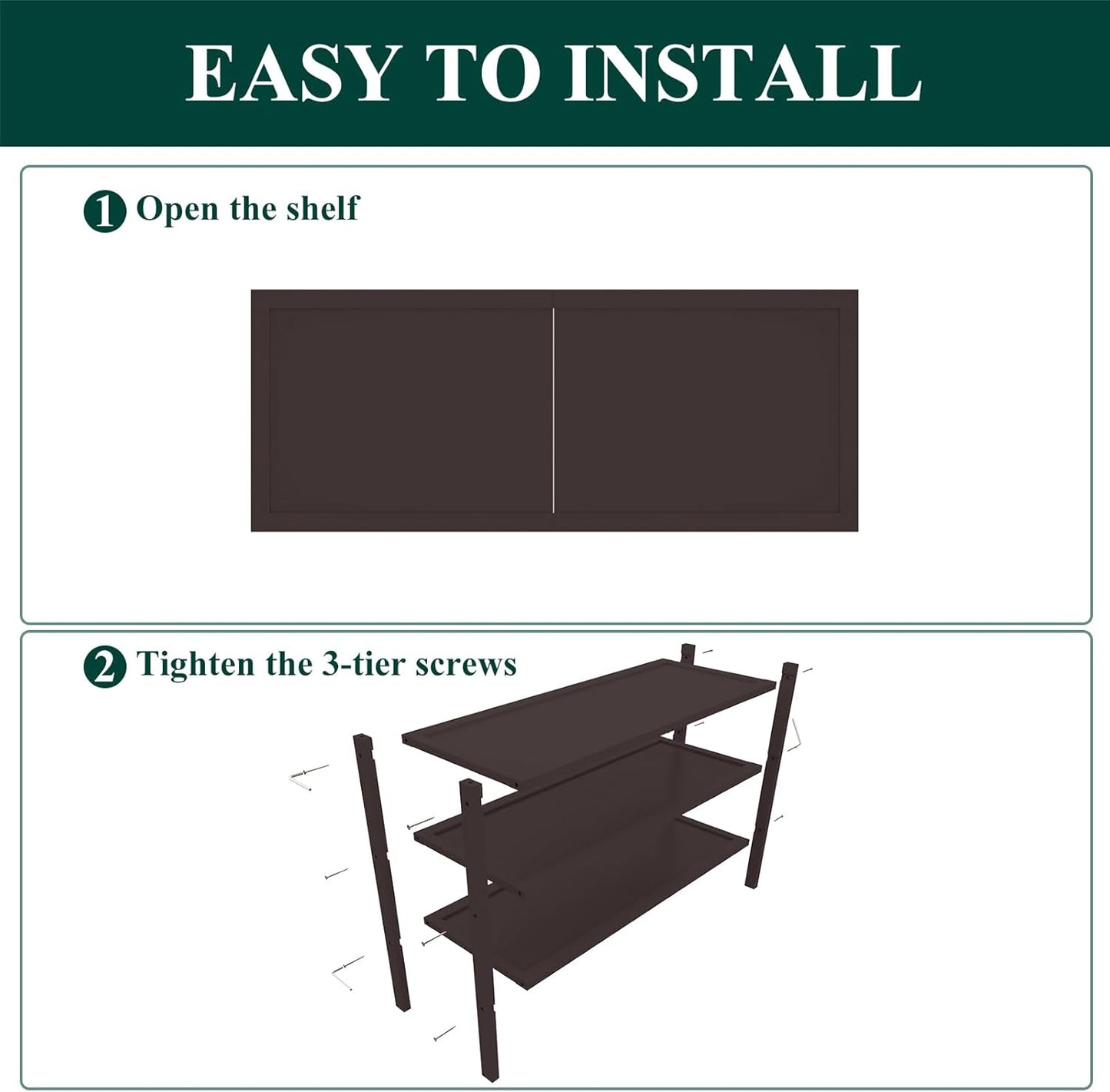 EASY TO INSTALL

1 Open the shelf

2 Tighten the 3-tier screws