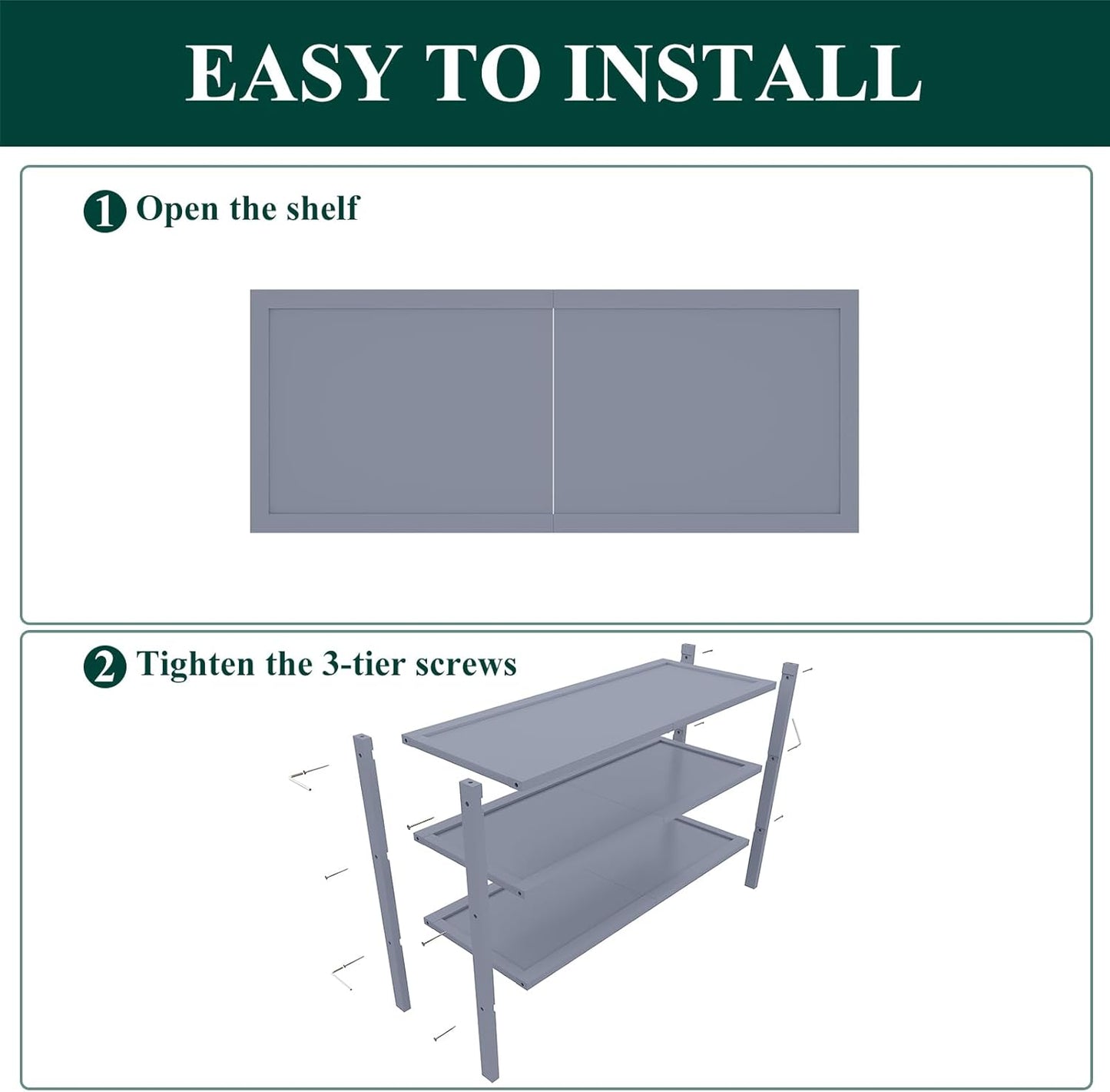 EASY TO INSTALL

1 Open the shelf

2 Tighten the 3-tier screws