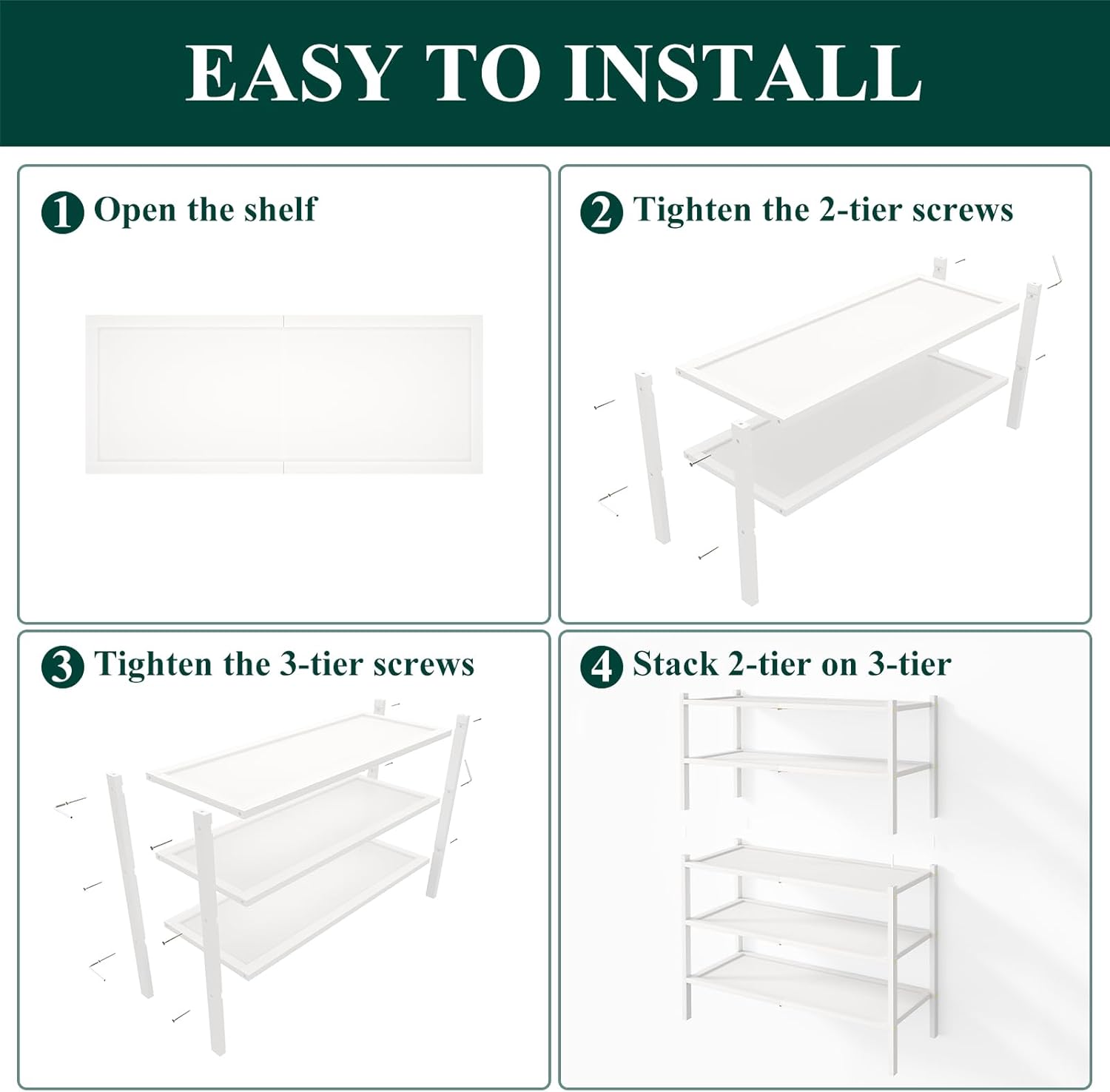 EASY TO INSTALL

1 Open the shelf

2 Tighten the 2-tier screws

3 Tighten the 3-tier screws

4 Stack 2-tier on 3-tier