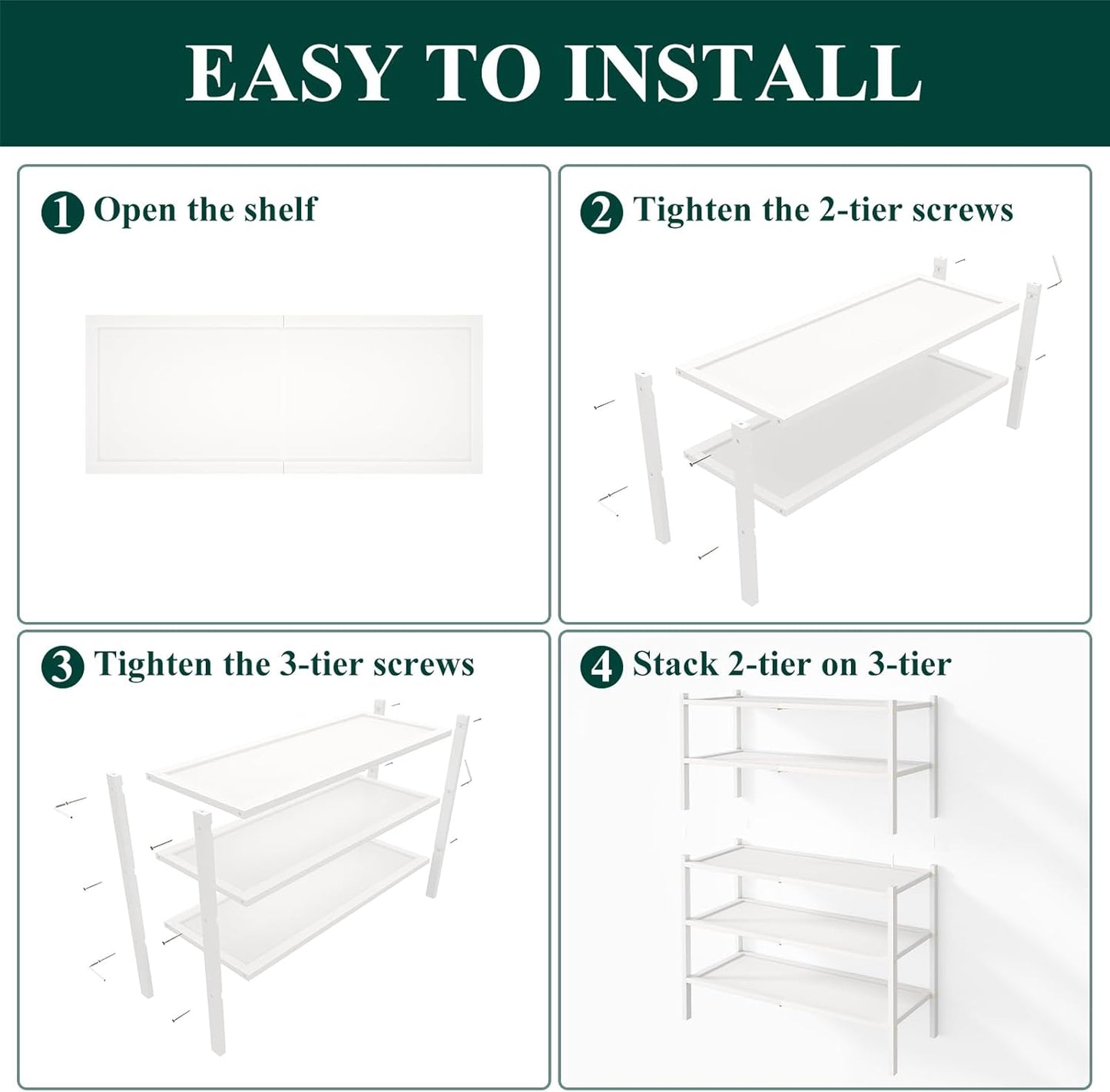 EASY TO INSTALL

1 Open the shelf

2 Tighten the 2-tier screws

3 Tighten the 3-tier screws

4 Stack 2-tier on 3-tier